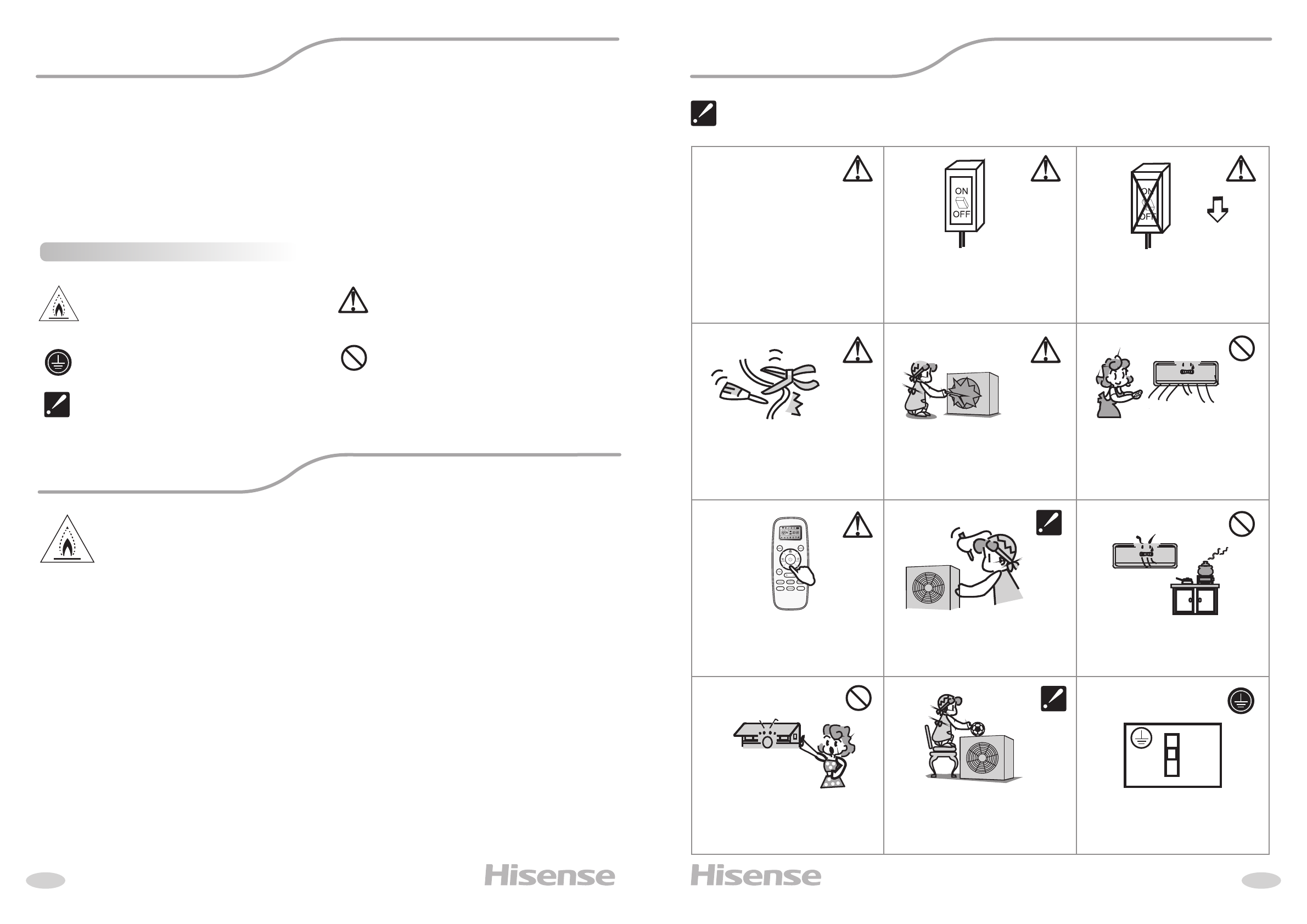 ON
OFF

ON
OFF

Hisense

Hisense