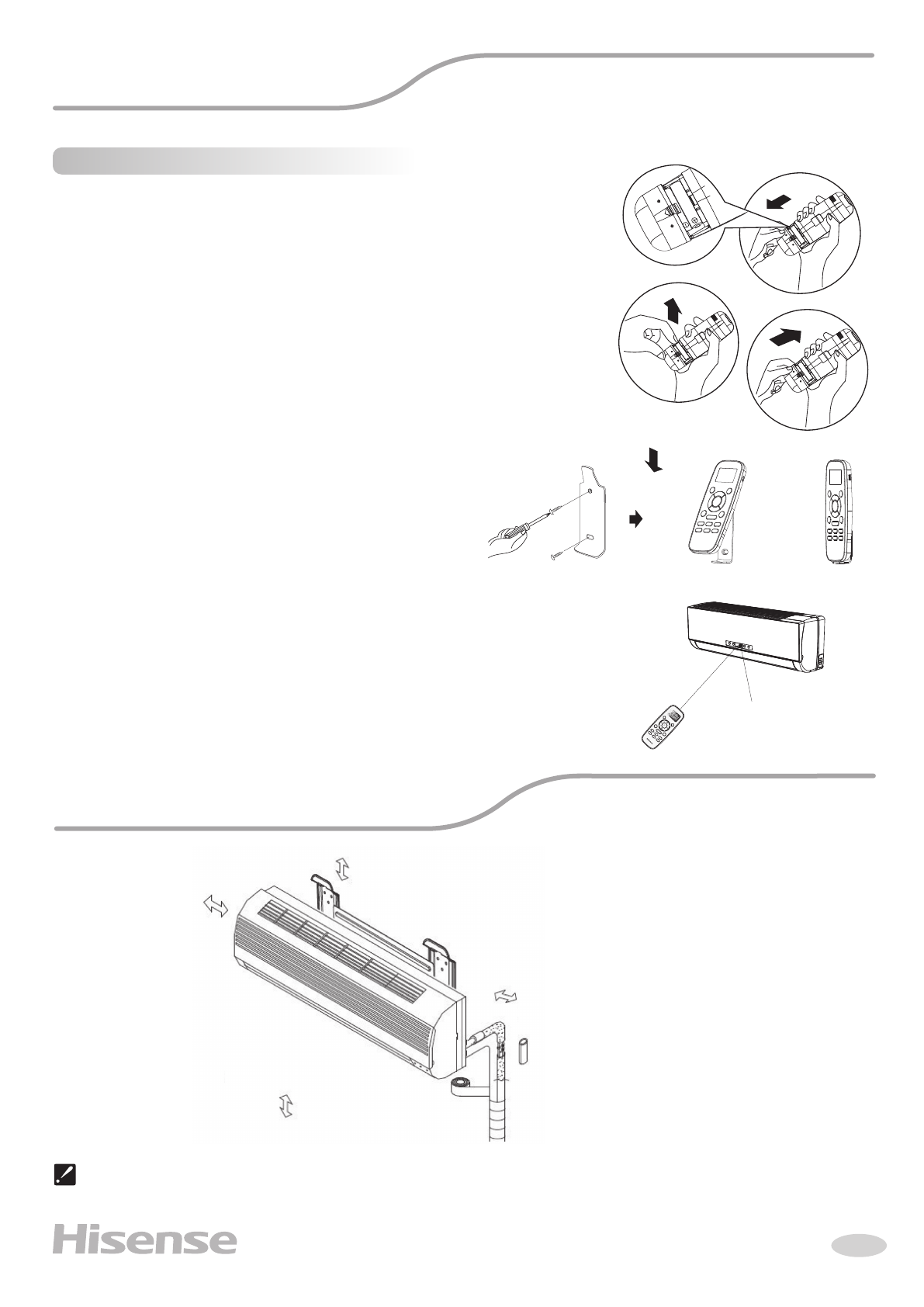 Hisense