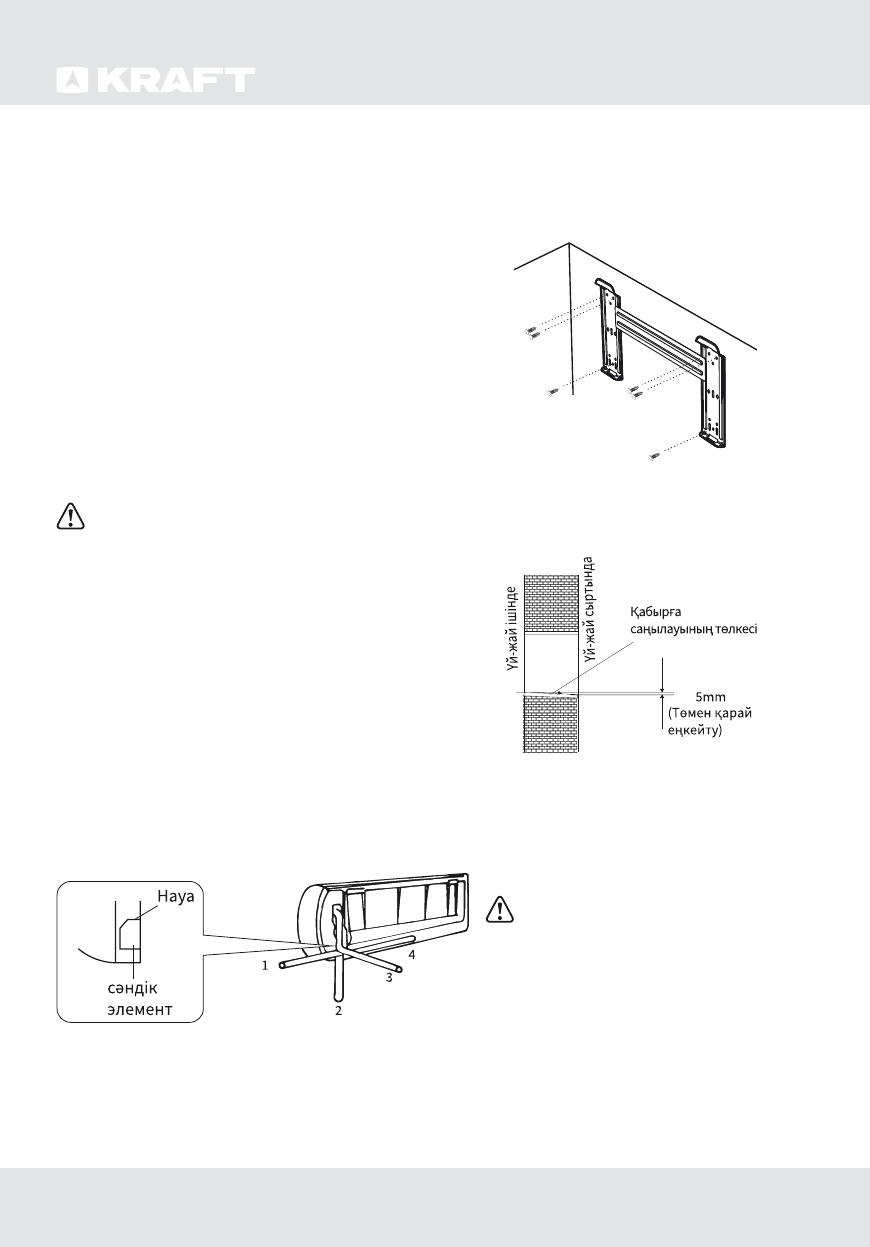 KRAFT

Үй-жай ішінде

Үй-жай сыртында

Қабырға саңылауының төлкесі

5mm (Төмен қарай еңкейту)

Науа

сәндік элемент

1

2

3

4