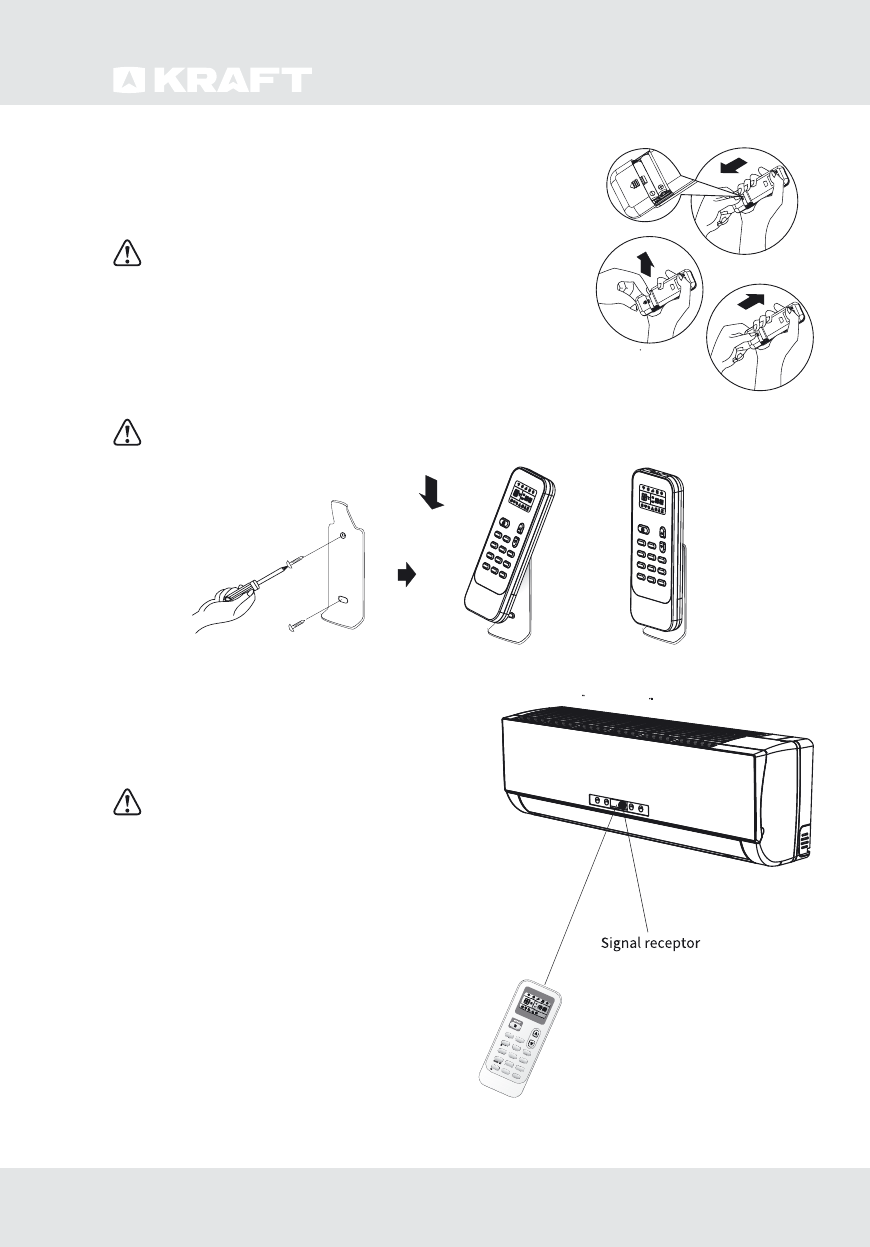 KRAFT

Signal receptor