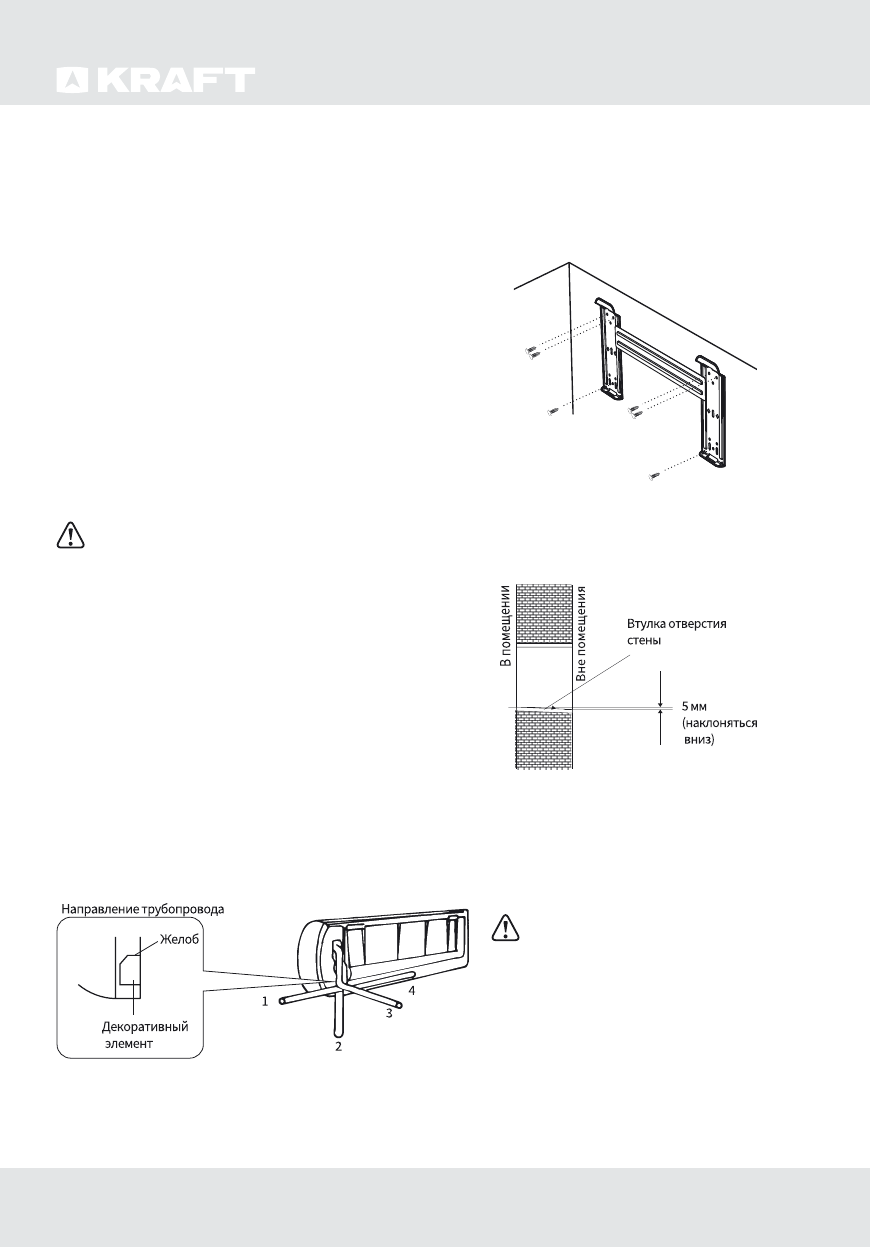 KRAFT

В помещении

Вне помещения

Втулка отверстия стены

5 мм (наклоняться вниз)

Направление трубопровода

Желоб

Декоративный элемент

1

2

3

4