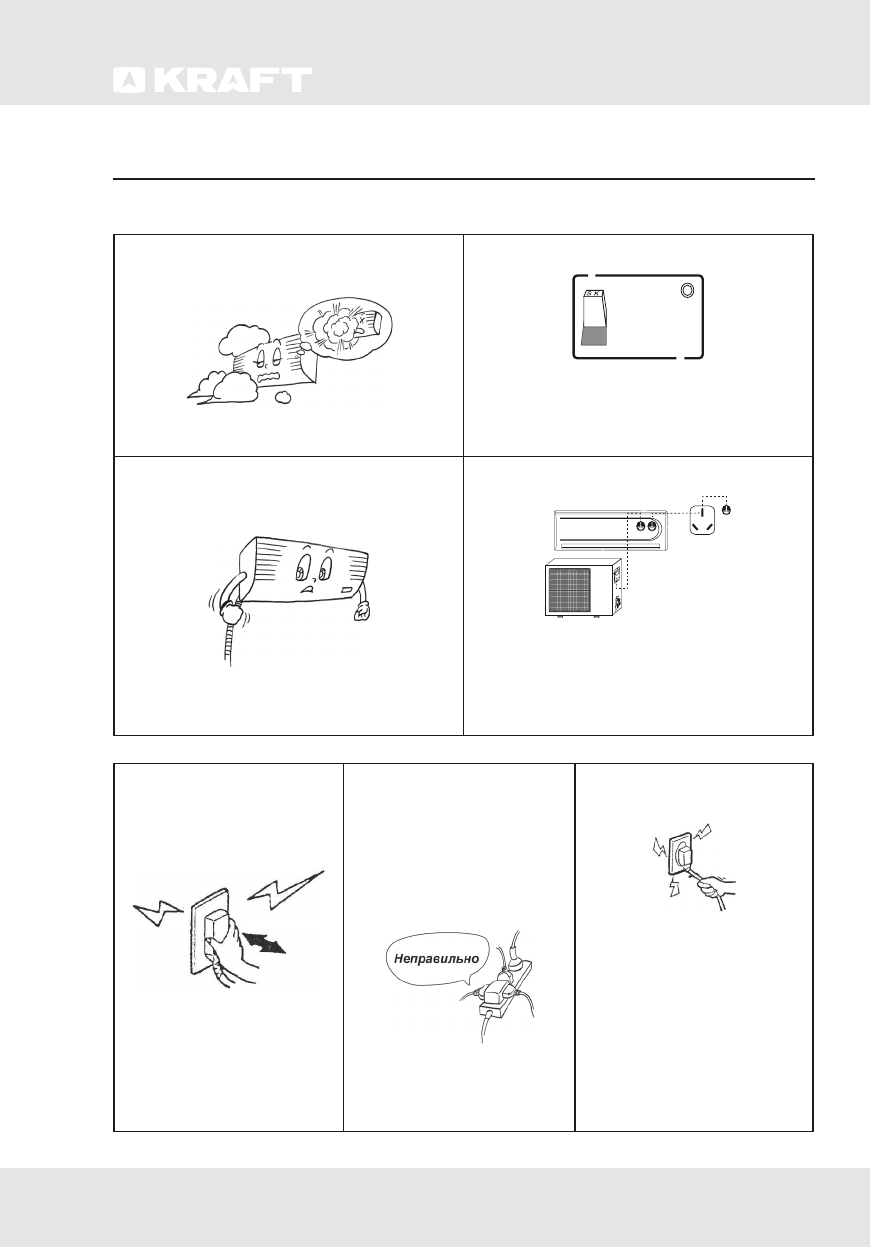 KRAFT

Неправильно