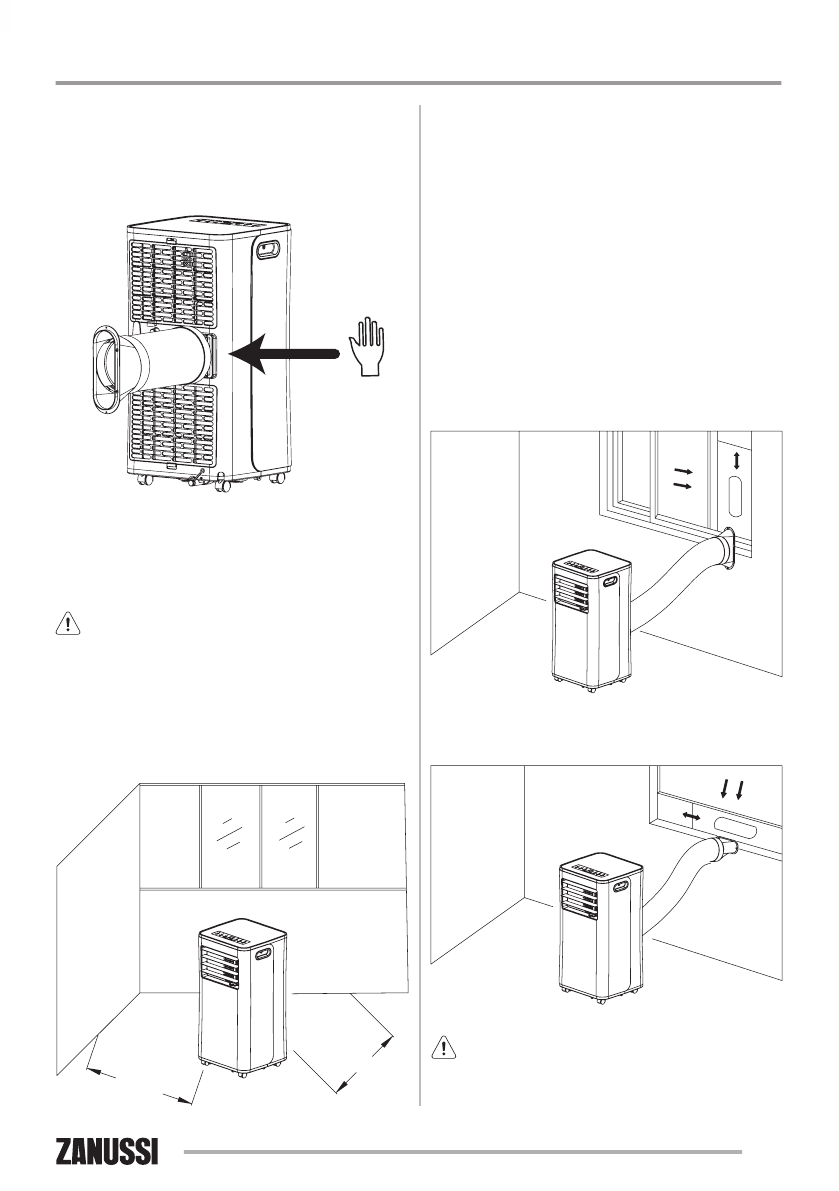 ZANUSSI