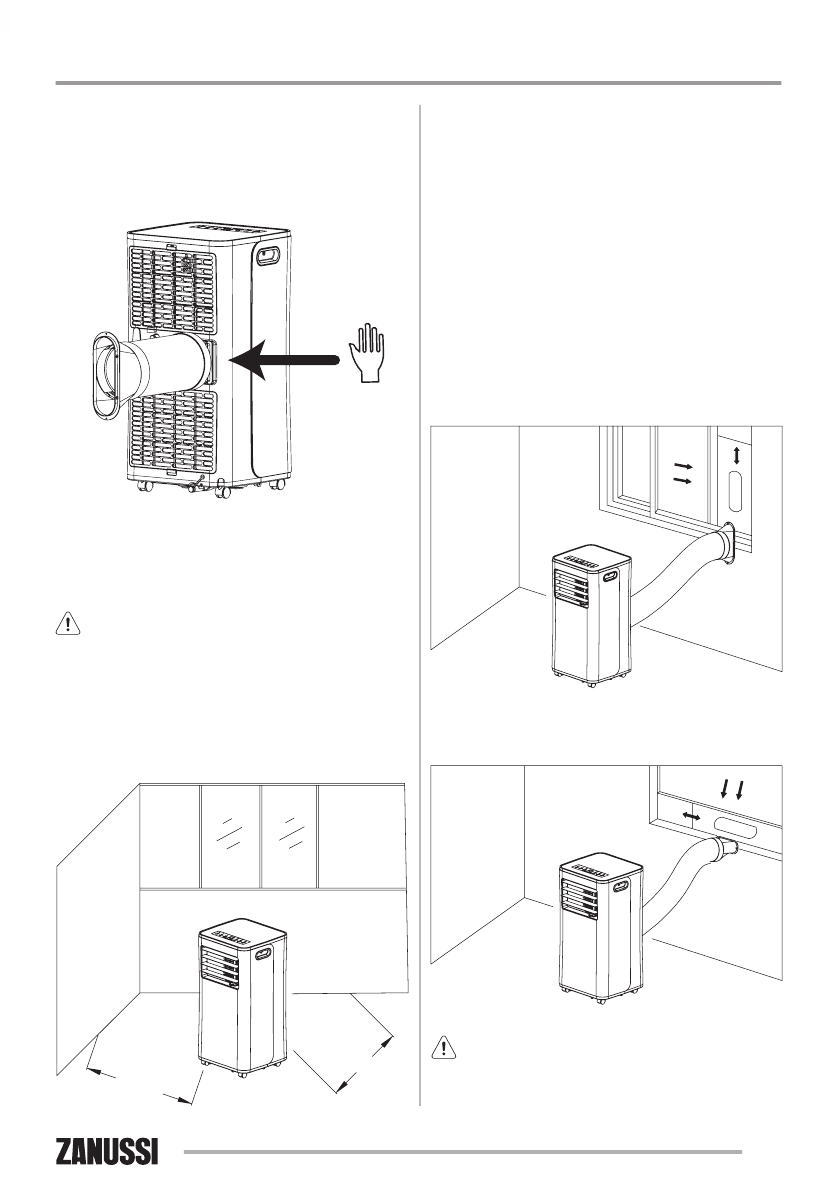 ZANUSSI