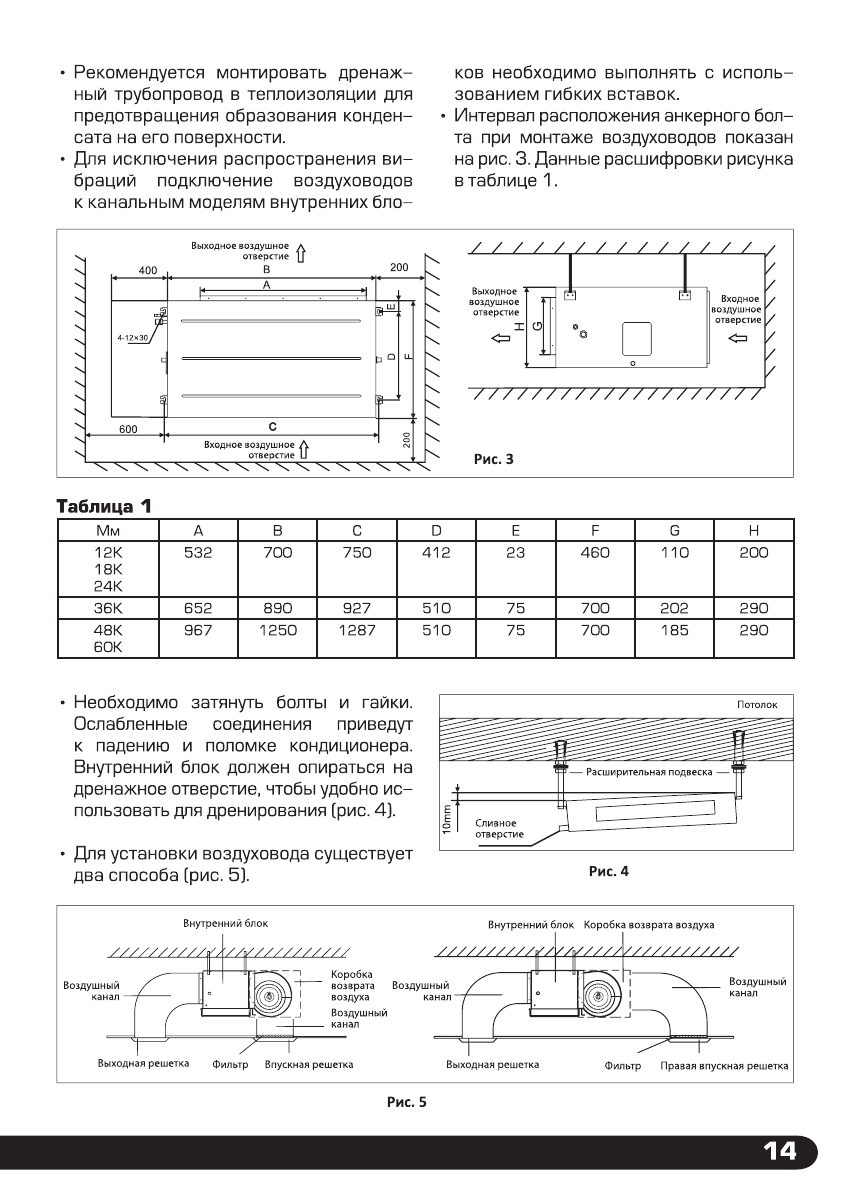 • Рекомендуется монтировать дренажный трубопровод в теплоизоляции для предотвращения образования конденсата на его поверхности.
• Для исключения распространения вибраций подключение воздуховодов к канальным моделям внутренних блоков необходимо выполнять с использованием гибких вставок.
• Интервал расположения анкерного болта при монтаже воздуховодов показан на рис. 3. Данные расшифровки рисунка в таблице 1.

Выходное воздушное отверстие
400
B
200
A
E
4-12×30
D
F
600
C
Входное воздушное отверстие
200

Выходное воздушное отверстие
H
G
Входное воздушное отверстие
Рис. 3

Таблица 1

| Мм | A | B | C | D | E | F | G | H |
|---|---|---|---|---|---|---|---|---|
| 12K 18K 24K | 532 | 700 | 750 | 412 | 23 | 460 | 110 | 200 |
| 36K | 652 | 890 | 927 | 510 | 75 | 700 | 202 | 290 |
| 48K 60K | 967 | 1250 | 1287 | 510 | 75 | 700 | 185 | 290 |

• Необходимо затянуть болты и гайки. Ослабленные соединения приведут к падению и поломке кондиционера. Внутренний блок должен опираться на дренажное отверстие, чтобы удобно использовать для дренирования (рис. 4).

• Для установки воздуховода существует два способа (рис. 5).

Потолок
Расширительная подвеска
10mm
Сливное отверстие
Рис. 4

Внутренний блок
Воздушный канал
Коробка возврата воздуха
Воздушный канал
Выходная решетка
Фильтр
Впускная решетка

Внутренний блок
Коробка возврата воздуха
Воздушный канал
Воздушный канал
Выходная решетка
Фильтр
Правая впускная решетка

Рис. 5

14