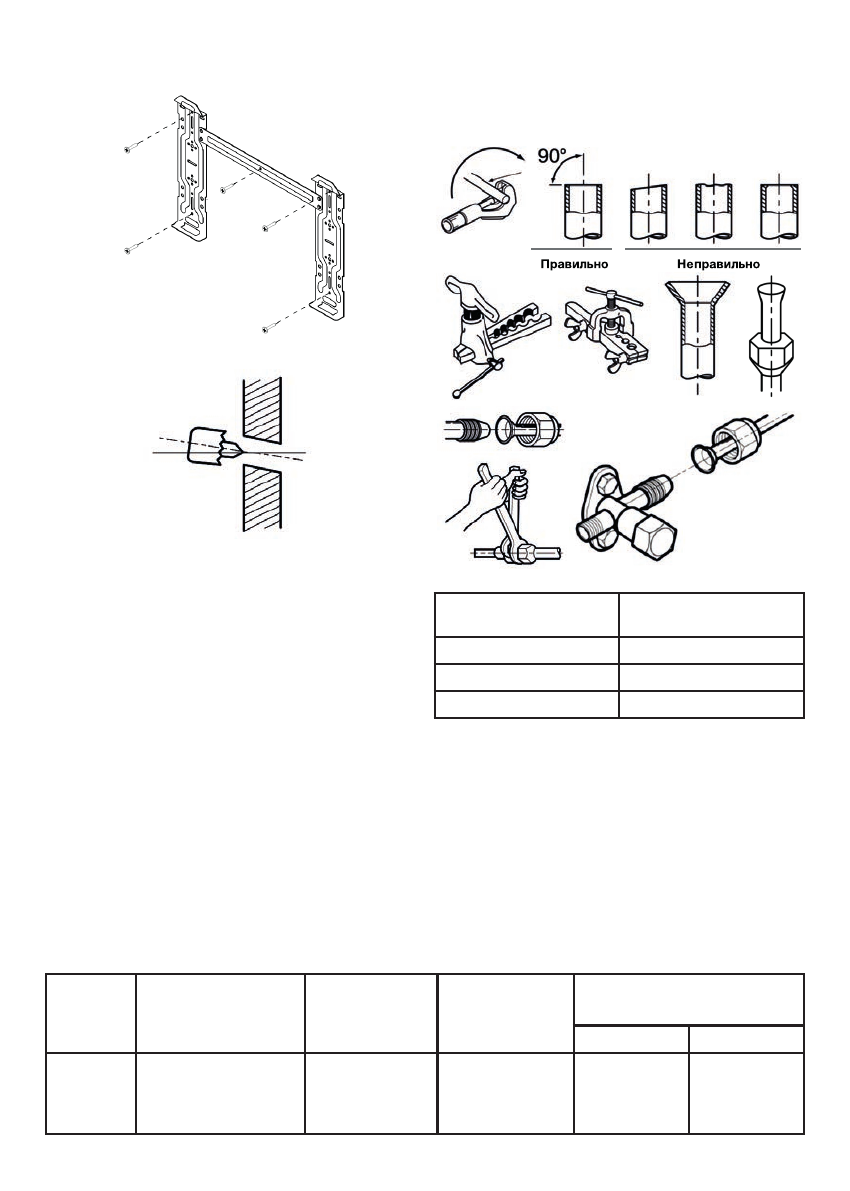 90°

Правильно

Неправильно