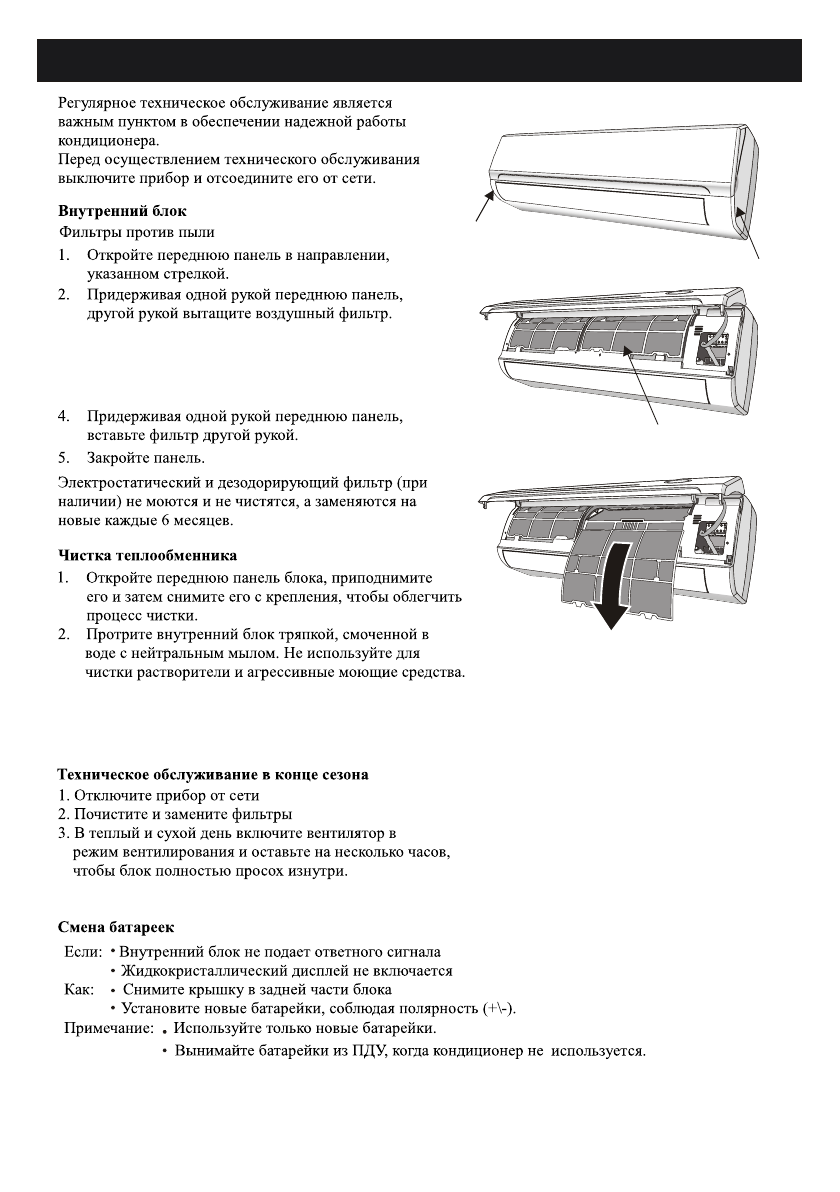 Регулярное техническое обслуживание является важным пунктом в обеспечении надежной работы кондиционера.
Перед осуществлением технического обслуживания выключите прибор и отсоедините его от сети.

**Внутренний блок**
Фильтры против пыли
1. Откройте переднюю панель в направлении, указанном стрелкой.
2. Придерживая одной рукой переднюю панель, другой рукой вытащите воздушный фильтр.

4. Придерживая одной рукой переднюю панель, вставьте фильтр другой рукой.
5. Закройте панель.

Электростатический и дезодорирующий фильтр (при наличии) не моются и не чистятся, а заменяются на новые каждые 6 месяцев.

**Чистка теплообменника**
1. Откройте переднюю панель блока, приподнимите его и затем снимите его с крепления, чтобы облегчить процесс чистки.
2. Протрите внутренний блок тряпкой, смоченной в воде с нейтральным мылом. Не используйте для чистки растворители и агрессивные моющие средства.

**Техническое обслуживание в конце сезона**
1. Отключите прибор от сети
2. Почистите и замените фильтры
3. В теплый и сухой день включите вентилятор в режим вентилирования и оставьте на несколько часов, чтобы блок полностью просох изнутри.

**Смена батареек**
Если: • Внутренний блок не подает ответного сигнала
• Жидкокристаллический дисплей не включается
Как: • Снимите крышку в задней части блока
• Установите новые батарейки, соблюдая полярность (+\-).
Примечание: • Используйте только новые батарейки.
• Вынимайте батарейки из ПДУ, когда кондиционер не используется.