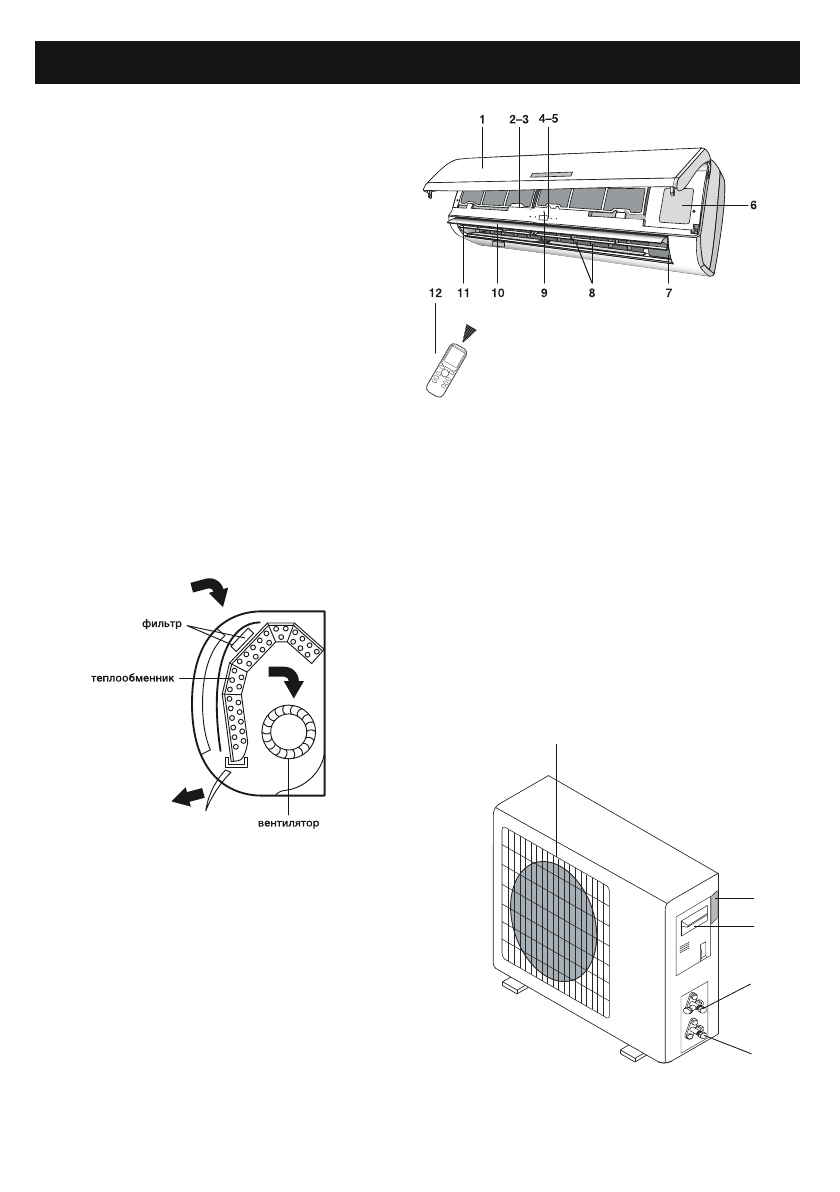 1
2–3
4–5
6
12
11
10
9
8
7

фильтр
теплообменник
вентилятор