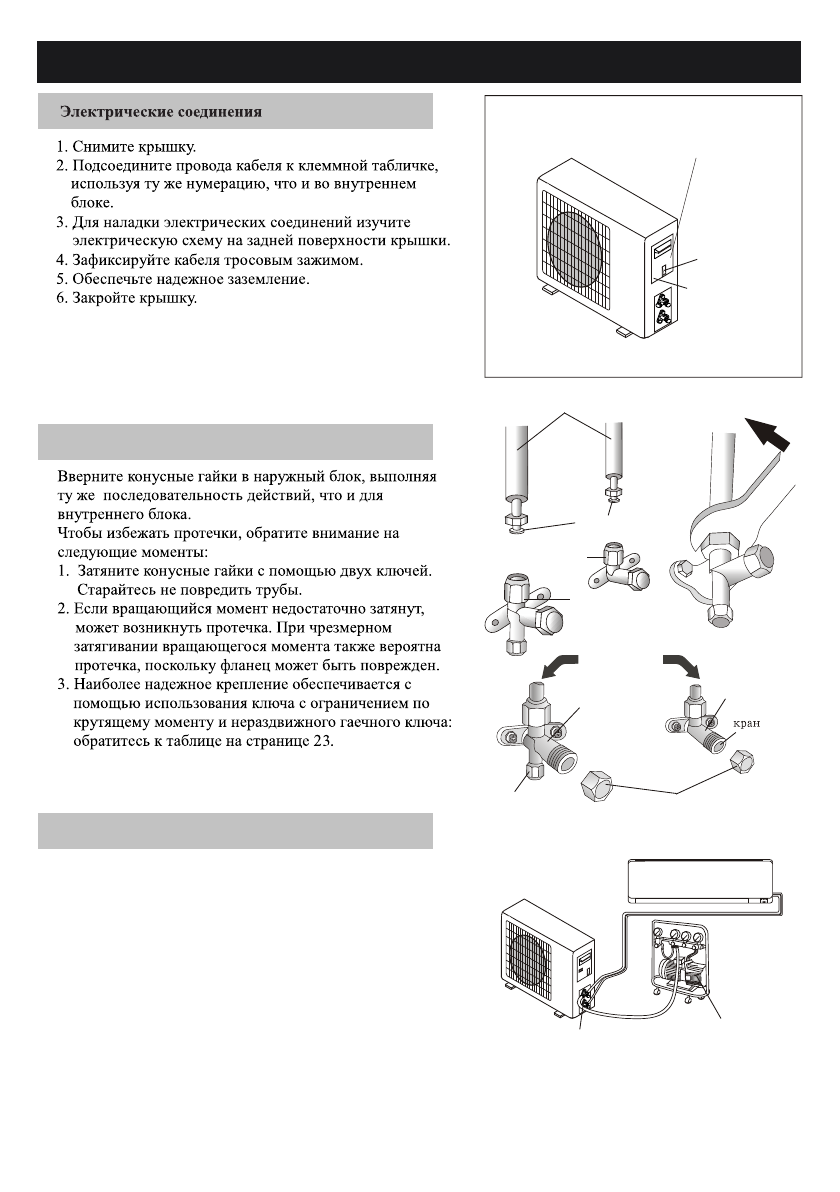 Электрические соединения

1. Снимите крышку.
2. Подсоедините провода кабеля к клеммной табличке, используя ту же нумерацию, что и во внутреннем блоке.
3. Для наладки электрических соединений изучите электрическую схему на задней поверхности крышки.
4. Зафиксируйте кабеля тросовым зажимом.
5. Обеспечьте надежное заземление.
6. Закройте крышку.

Вверните конусные гайки в наружный блок, выполняя ту же последовательность действий, что и для внутреннего блока.
Чтобы избежать протечки, обратите внимание на следующие моменты:
1. Затяните конусные гайки с помощью двух ключей. Старайтесь не повредить трубы.
2. Если вращающийся момент недостаточно затянут, может возникнуть протечка. При чрезмерном затягивании вращающегося момента также вероятна протечка, поскольку фланец может быть поврежден.
3. Наиболее надежное крепление обеспечивается с помощью использования ключа с ограничением по крутящему моменту и нераздвижного гаечного ключа: обратитесь к таблице на странице 23.

кран