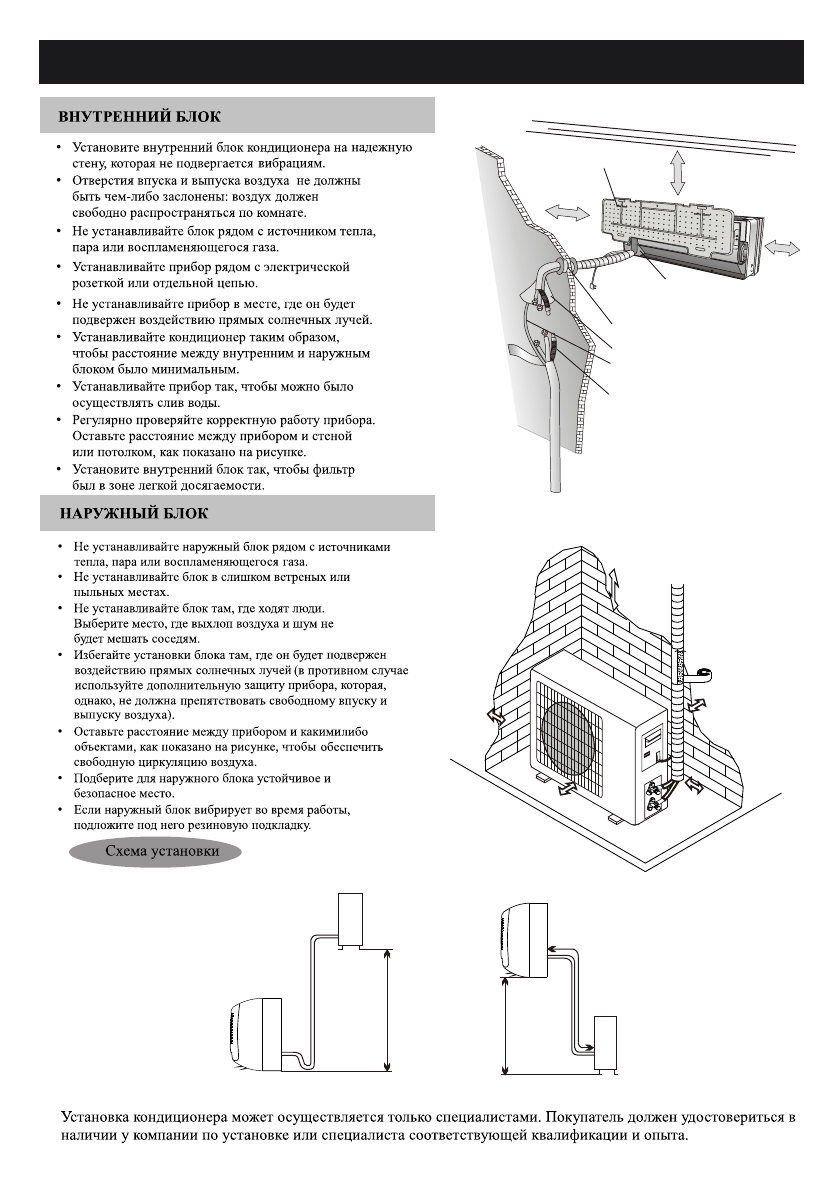 ВНУТРЕННИЙ БЛОК

• Установите внутренний блок кондиционера на надежную стену, которая не подвергается вибрациям.
• Отверстия впуска и выпуска воздуха не должны быть чем-либо заслонены: воздух должен свободно распространяться по комнате.
• Не устанавливайте блок рядом с источником тепла, пара или воспламеняющегося газа.
• Устанавливайте прибор рядом с электрической розеткой или отдельной цепью.
• Не устанавливайте прибор в месте, где он будет подвержен воздействию прямых солнечных лучей.
• Устанавливайте кондиционер таким образом, чтобы расстояние между внутренним и наружным блоком было минимальным.
• Устанавливайте прибор так, чтобы можно было осуществлять слив воды.
• Регулярно проверяйте корректную работу прибора. Оставьте расстояние между прибором и стеной или потолком, как показано на рисунке.
• Установите внутренний блок так, чтобы фильтр был в зоне легкой досягаемости.

НАРУЖНЫЙ БЛОК

• Не устанавливайте наружный блок рядом с источниками тепла, пара или воспламеняющегося газа.
• Не устанавливайте блок в слишком ветреных или пыльных местах.
• Не устанавливайте блок там, где ходят люди. Выберите место, где выхлоп воздуха и шум не будет мешать соседям.
• Избегайте установки блока там, где он будет подвержен воздействию прямых солнечных лучей (в противном случае используйте дополнительную защиту прибора, которая, однако, не должна препятствовать свободному впуску и выпуску воздуха).
• Оставьте расстояние между прибором и какимилибо объектами, как показано на рисунке, чтобы обеспечить свободную циркуляцию воздуха.
• Подберите для наружного блока устойчивое и безопасное место.
• Если наружный блок вибрирует во время работы, подложите под него резиновую подкладку.

Схема установки

Установка кондиционера может осуществляется только специалистами. Покупатель должен удостовериться в наличии у компании по установке или специалиста соответствующей квалификации и опыта.