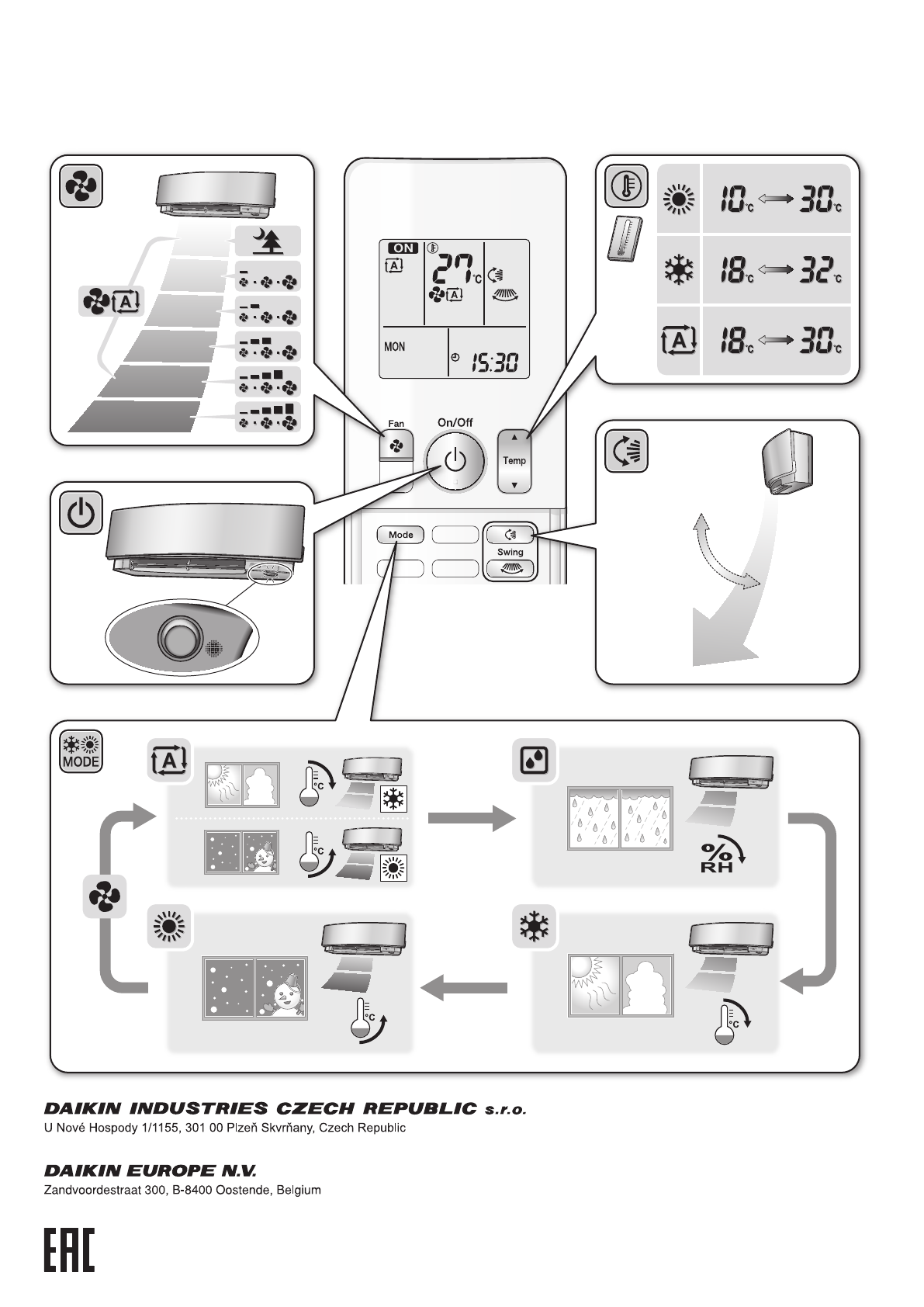 A

ON
A
27°C
A
MON
15:30

Fan
On/Off
Temp
Mode
Swing

10°C 30°C
18°C 32°C
A 18°C 30°C

MODE
A
°C
°C
%
RH
°C
°C

DAIKIN INDUSTRIES CZECH REPUBLIC s.r.o.
U Nové Hospody 1/1155, 301 00 Plzeň Skvrňany, Czech Republic

DAIKIN EUROPE N.V.
Zandvoordestraat 300, B-8400 Oostende, Belgium

EAC