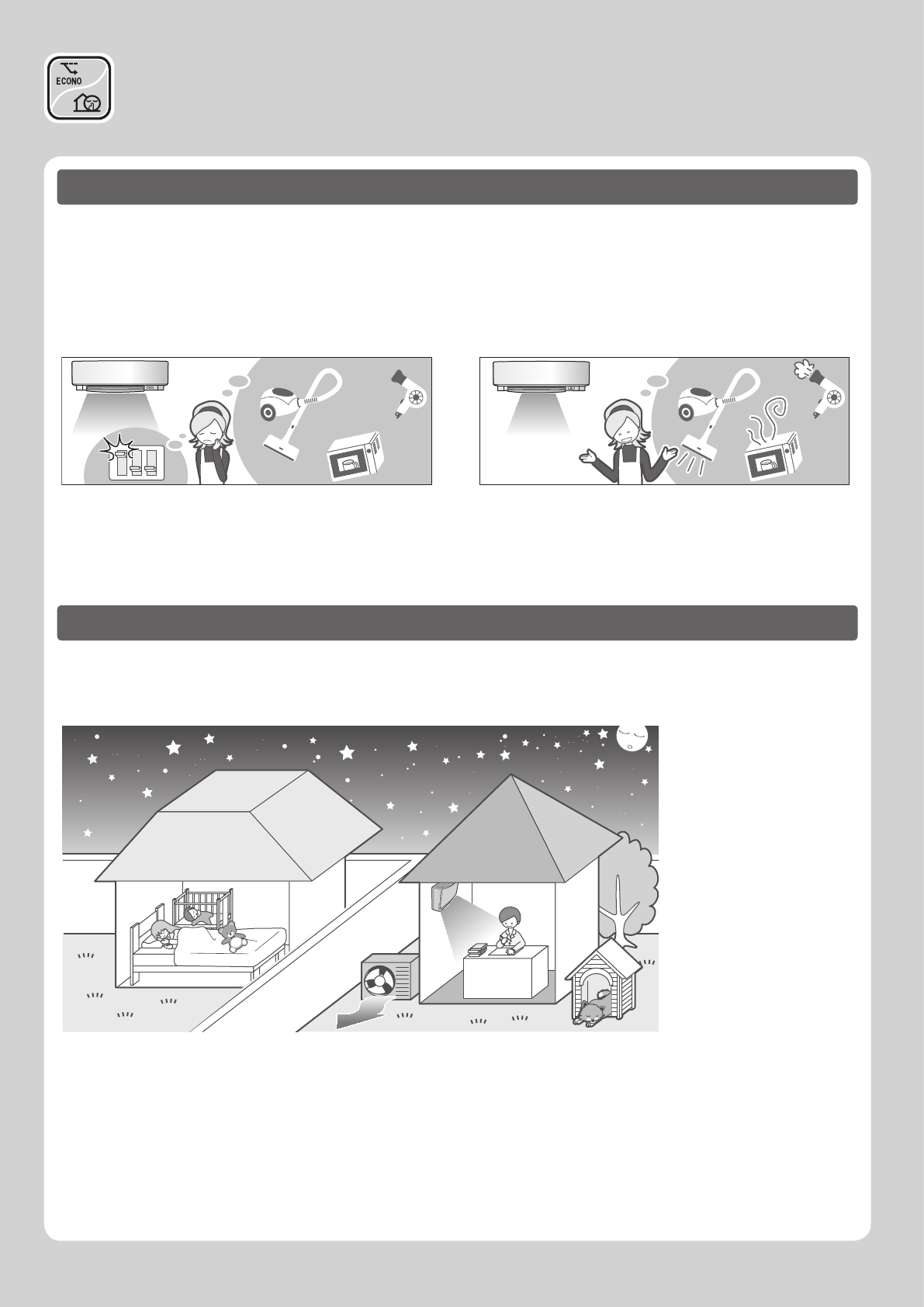 ECONO