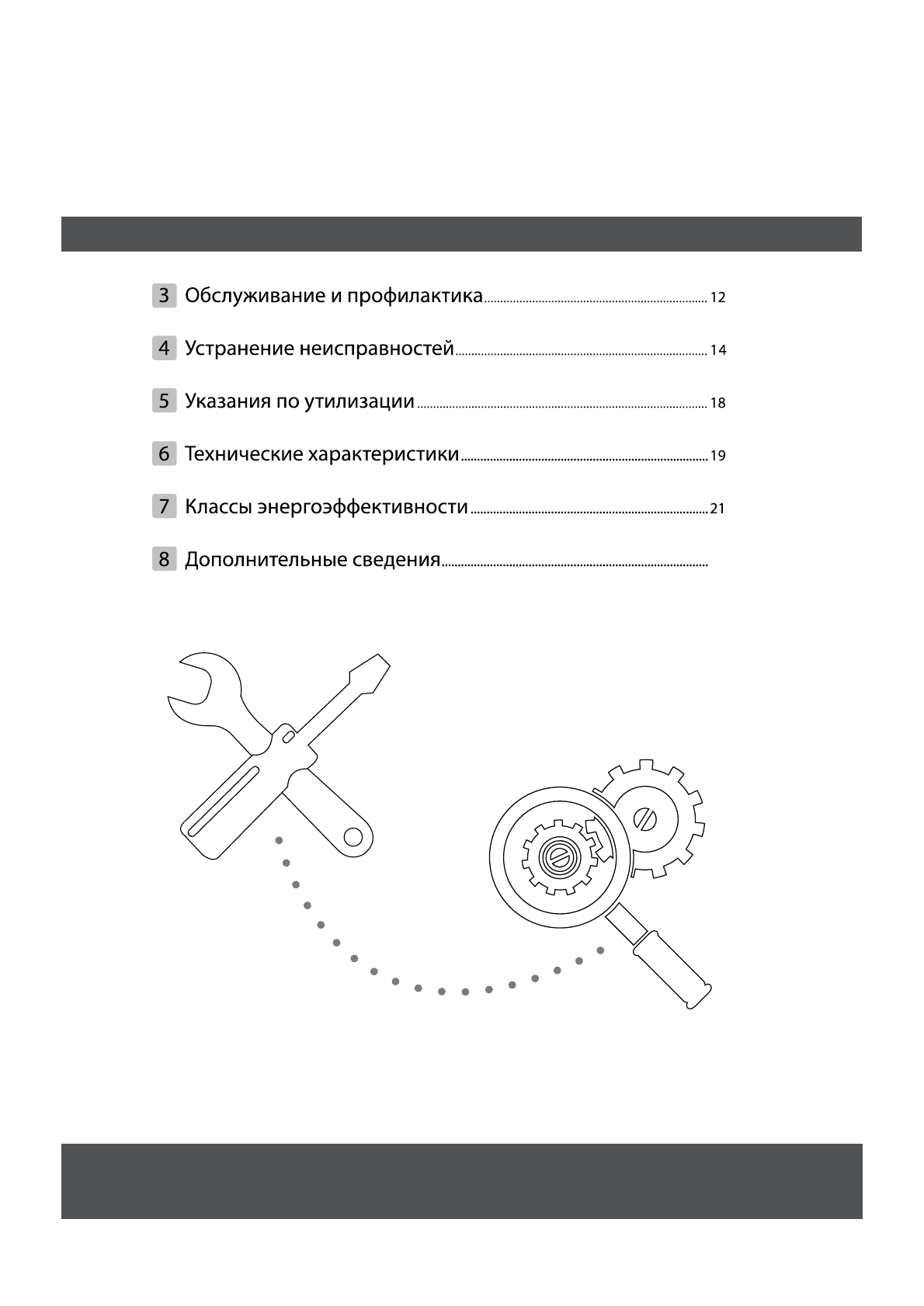 3 Обслуживание и профилактика 12

4 Устранение неисправностей 14

5 Указания по утилизации 18

6 Технические характеристики 19

7 Классы энергоэффективности 21

8 Дополнительные сведения