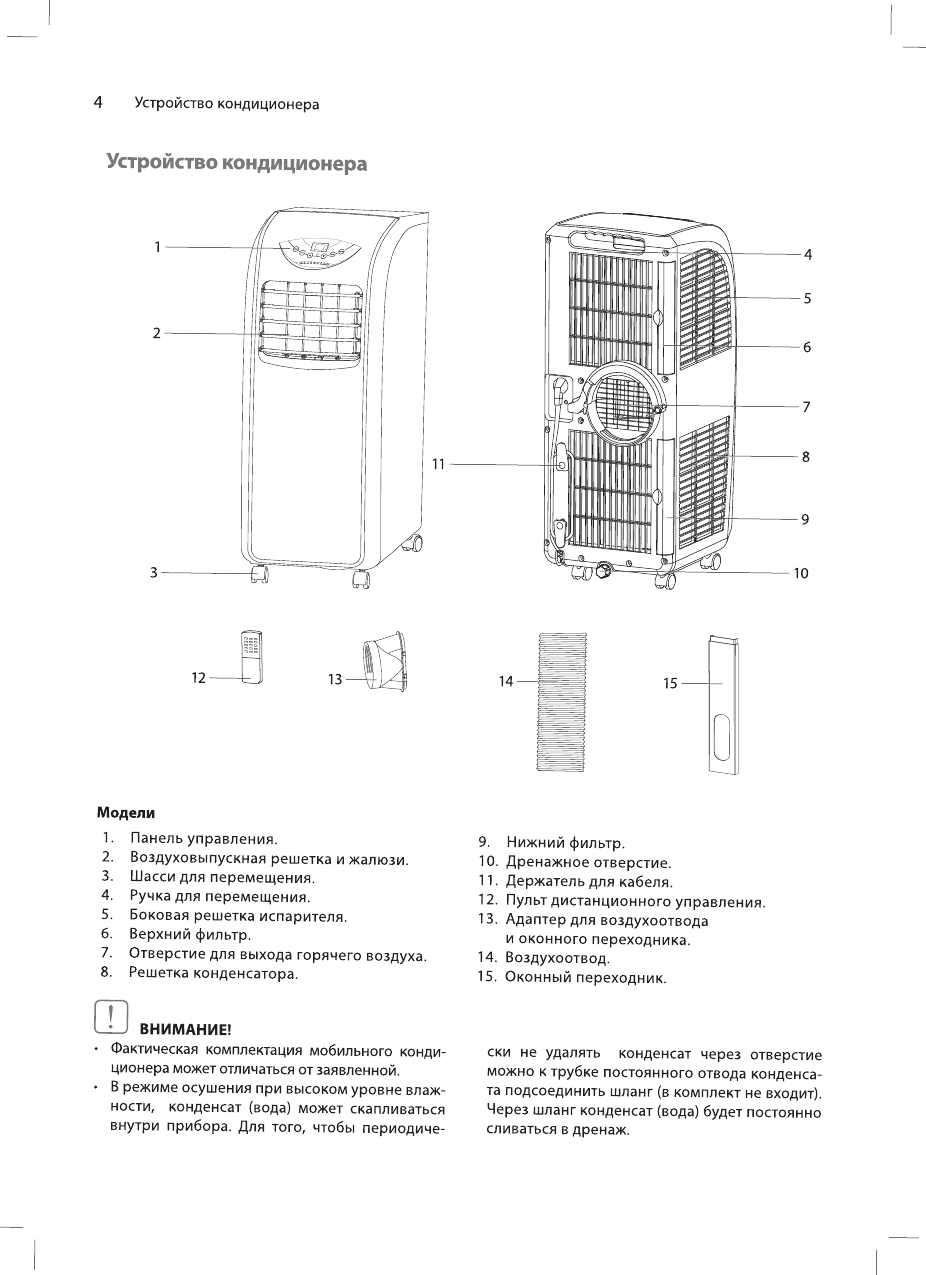 4 Устройство кондиционера

Устройство кондиционера

1
2
3
4
5
6
7
8
9
10
11
12
13
14
15

Модели

1. Панель управления.
2. Воздуховыпускная решетка и жалюзи.
3. Шасси для перемещения.
4. Ручка для перемещения.
5. Боковая решетка испарителя.
6. Верхний фильтр.
7. Отверстие для выхода горячего воздуха.
8. Решетка конденсатора.

9. Нижний фильтр.
10. Дренажное отверстие.
11. Держатель для кабеля.
12. Пульт дистанционного управления.
13. Адаптер для воздухоотвода и оконного переходника.
14. Воздухоотвод.
15. Оконный переходник.

!
ВНИМАНИЕ!
• Фактическая комплектация мобильного кондиционера может отличаться от заявленной.
• В режиме осушения при высоком уровне влажности, конденсат (вода) может скапливаться внутри прибора. Для того, чтобы периодически не удалять конденсат через отверстие можно к трубке постоянного отвода конденсата подсоединить шланг (в комплект не входит). Через шланг конденсат (вода) будет постоянно сливаться в дренаж.