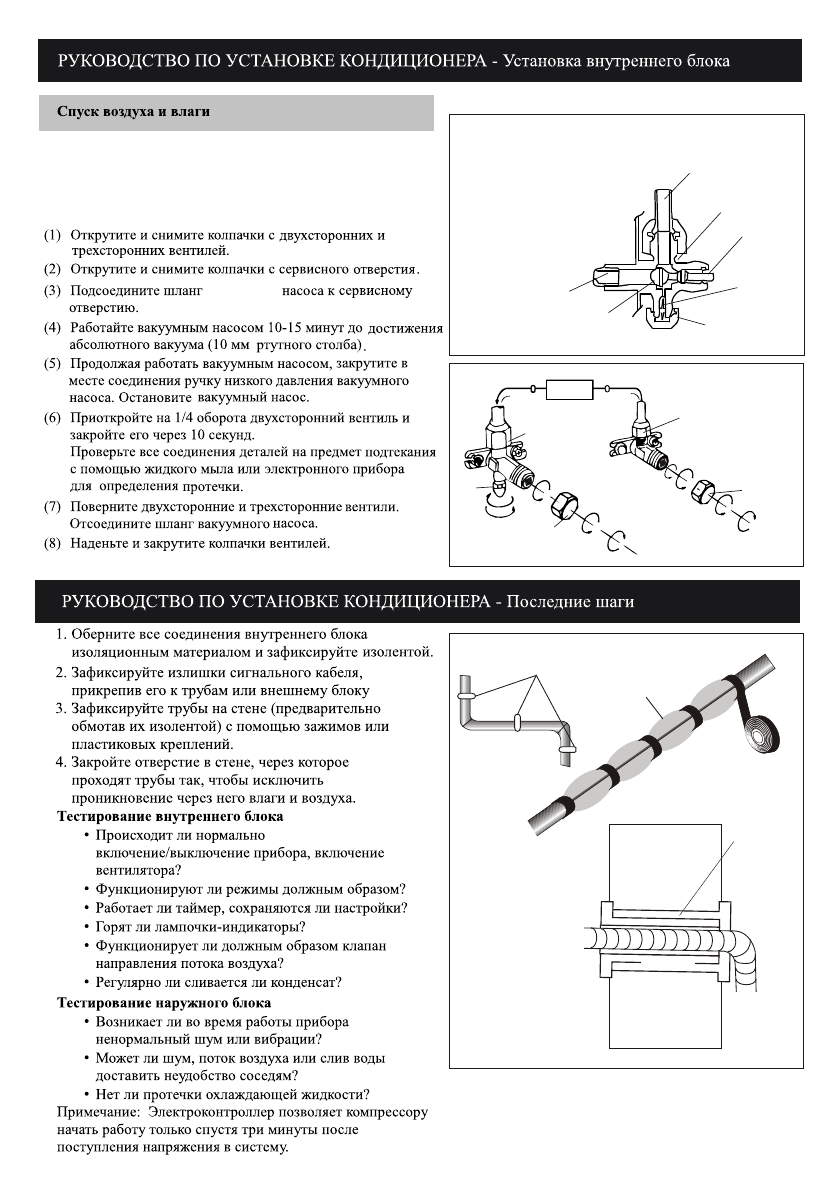 РУКОВОДСТВО ПО УСТАНОВКЕ КОНДИЦИОНЕРА - Установка внутреннего блока

Спуск воздуха и влаги

(1) Открутите и снимите колпачки с двухсторонних и трехсторонних вентилей.
(2) Открутите и снимите колпачки с сервисного отверстия.
(3) Подсоедините шланг насоса к сервисному отверстию.
(4) Работайте вакуумным насосом 10-15 минут до достижения абсолютного вакуума (10 мм ртутного столба).
(5) Продолжая работать вакуумным насосом, закрутите в месте соединения ручку низкого давления вакуумного насоса. Остановите вакуумный насос.
(6) Приоткройте на 1/4 оборота двухсторонний вентиль и закройте его через 10 секунд. Проверьте все соединения деталей на предмет подтекания с помощью жидкого мыла или электронного прибора для определения протечки.
(7) Поверните двухсторонние и трехсторонние вентили. Отсоедините шланг вакуумного насоса.
(8) Наденьте и закрутите колпачки вентилей.

РУКОВОДСТВО ПО УСТАНОВКЕ КОНДИЦИОНЕРА - Последние шаги

1. Оберните все соединения внутреннего блока изоляционным материалом и зафиксируйте изолентой.
2. Зафиксируйте излишки сигнального кабеля, прикрепив его к трубам или внешнему блоку
3. Зафиксируйте трубы на стене (предварительно обмотав их изолентой) с помощью зажимов или пластиковых креплений.
4. Закройте отверстие в стене, через которое проходят трубы так, чтобы исключить проникновение через него влаги и воздуха.
Тестирование внутреннего блока
• Происходит ли нормально включение/выключение прибора, включение вентилятора?
• Функционируют ли режимы должным образом?
• Работает ли таймер, сохраняются ли настройки?
• Горят ли лампочки-индикаторы?
• Функционирует ли должным образом клапан направления потока воздуха?
• Регулярно ли сливается ли конденсат?
Тестирование наружного блока
• Возникает ли во время работы прибора ненормальный шум или вибрации?
• Может ли шум, поток воздуха или слив воды доставить неудобство соседям?
• Нет ли протечки охлаждающей жидкости?
Примечание: Электроконтроллер позволяет компрессору начать работу только спустя три минуты после поступления напряжения в систему.