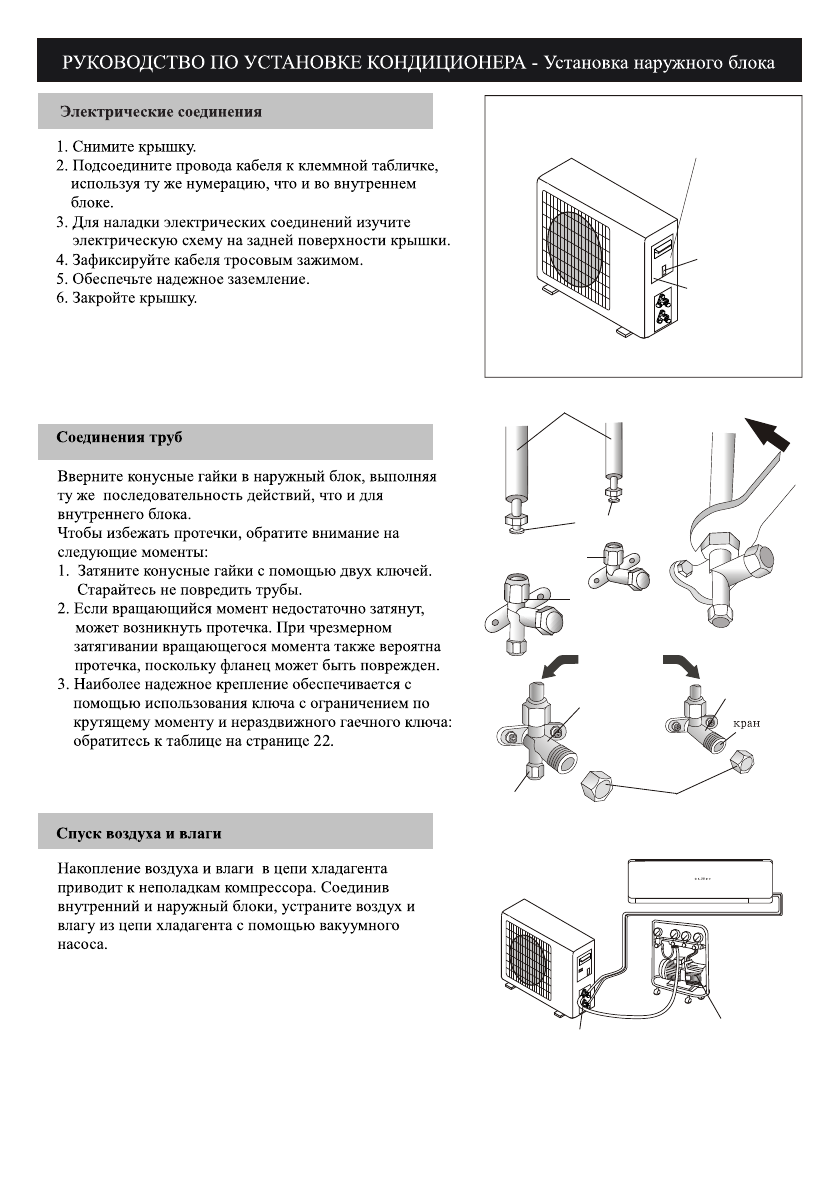 РУКОВОДСТВО ПО УСТАНОВКЕ КОНДИЦИОНЕРА - Установка наружного блока

Электрические соединения

1. Снимите крышку.
2. Подсоедините провода кабеля к клеммной табличке, используя ту же нумерацию, что и во внутреннем блоке.
3. Для наладки электрических соединений изучите электрическую схему на задней поверхности крышки.
4. Зафиксируйте кабеля тросовым зажимом.
5. Обеспечьте надежное заземление.
6. Закройте крышку.

Соединения труб

Вверните конусные гайки в наружный блок, выполняя ту же последовательность действий, что и для внутреннего блока.
Чтобы избежать протечки, обратите внимание на следующие моменты:
1. Затяните конусные гайки с помощью двух ключей. Старайтесь не повредить трубы.
2. Если вращающийся момент недостаточно затянут, может возникнуть протечка. При чрезмерном затягивании вращающегося момента также вероятна протечка, поскольку фланец может быть поврежден.
3. Наиболее надежное крепление обеспечивается с помощью использования ключа с ограничением по крутящему моменту и нераздвижного гаечного ключа: обратитесь к таблице на странице 22.

кран

Спуск воздуха и влаги

Накопление воздуха и влаги в цепи хладагента приводит к неполадкам компрессора. Соединив внутренний и наружный блоки, устраните воздух и влагу из цепи хладагента с помощью вакуумного насоса.