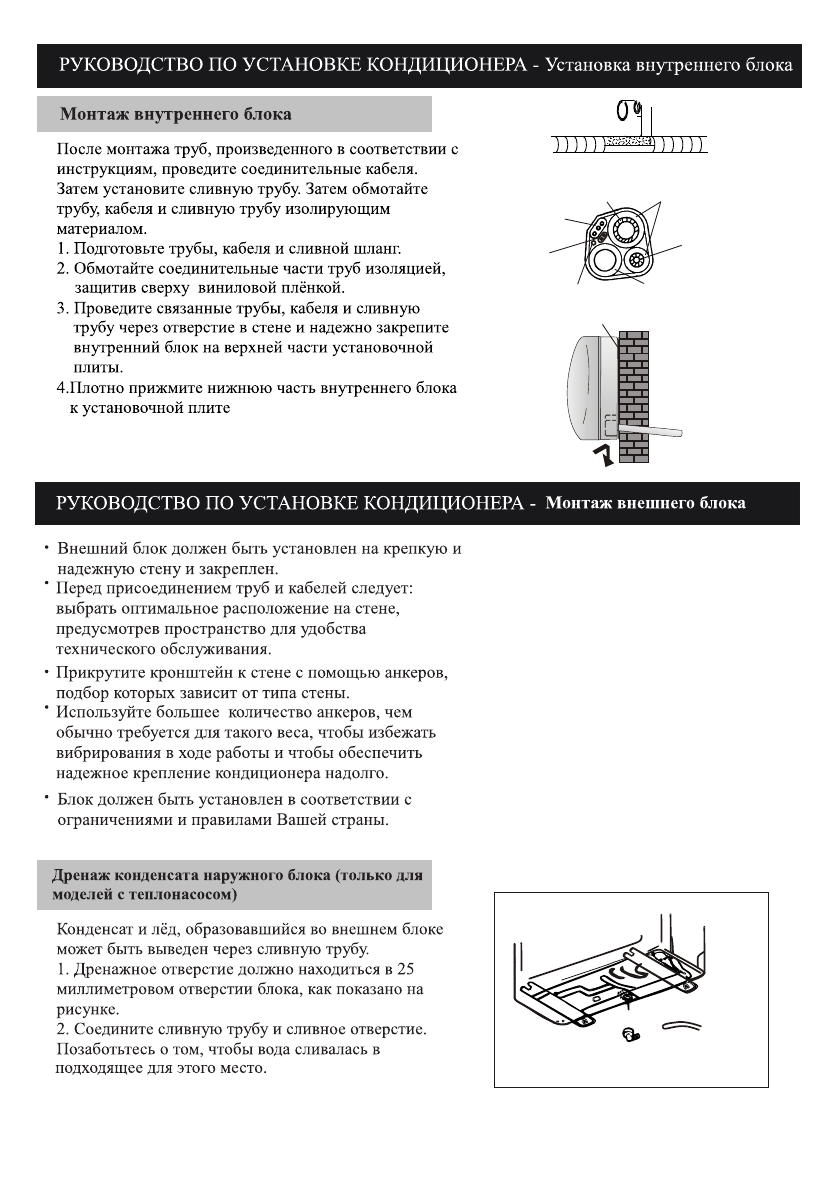 РУКОВОДСТВО ПО УСТАНОВКЕ КОНДИЦИОНЕРА - Установка внутреннего блока

Монтаж внутреннего блока

После монтажа труб, произведенного в соответствии с инструкциям, проведите соединительные кабеля. Затем установите сливную трубу. Затем обмотайте трубу, кабеля и сливную трубу изолирующим материалом.
1. Подготовьте трубы, кабеля и сливной шланг.
2. Обмотайте соединительные части труб изоляцией, защитив сверху виниловой плёнкой.
3. Проведите связанные трубы, кабеля и сливную трубу через отверстие в стене и надежно закрепите внутренний блок на верхней части установочной плиты.
4.Плотно прижмите нижнюю часть внутреннего блока к установочной плите

РУКОВОДСТВО ПО УСТАНОВКЕ КОНДИЦИОНЕРА - Монтаж внешнего блока

· Внешний блок должен быть установлен на крепкую и надежную стену и закреплен.
· Перед присоединением труб и кабелей следует: выбрать оптимальное расположение на стене, предусмотрев пространство для удобства технического обслуживания.
· Прикрутите кронштейн к стене с помощью анкеров, подбор которых зависит от типа стены.
· Используйте большее количество анкеров, чем обычно требуется для такого веса, чтобы избежать вибрирования в ходе работы и чтобы обеспечить надежное крепление кондиционера надолго.
· Блок должен быть установлен в соответствии с ограничениями и правилами Вашей страны.

Дренаж конденсата наружного блока (только для моделей с теплонасосом)

Конденсат и лёд, образовавшийся во внешнем блоке может быть выведен через сливную трубу.
1. Дренажное отверстие должно находиться в 25 миллиметровом отверстии блока, как показано на рисунке.
2. Соедините сливную трубу и сливное отверстие. Позаботьтесь о том, чтобы вода сливалась в подходящее для этого место.