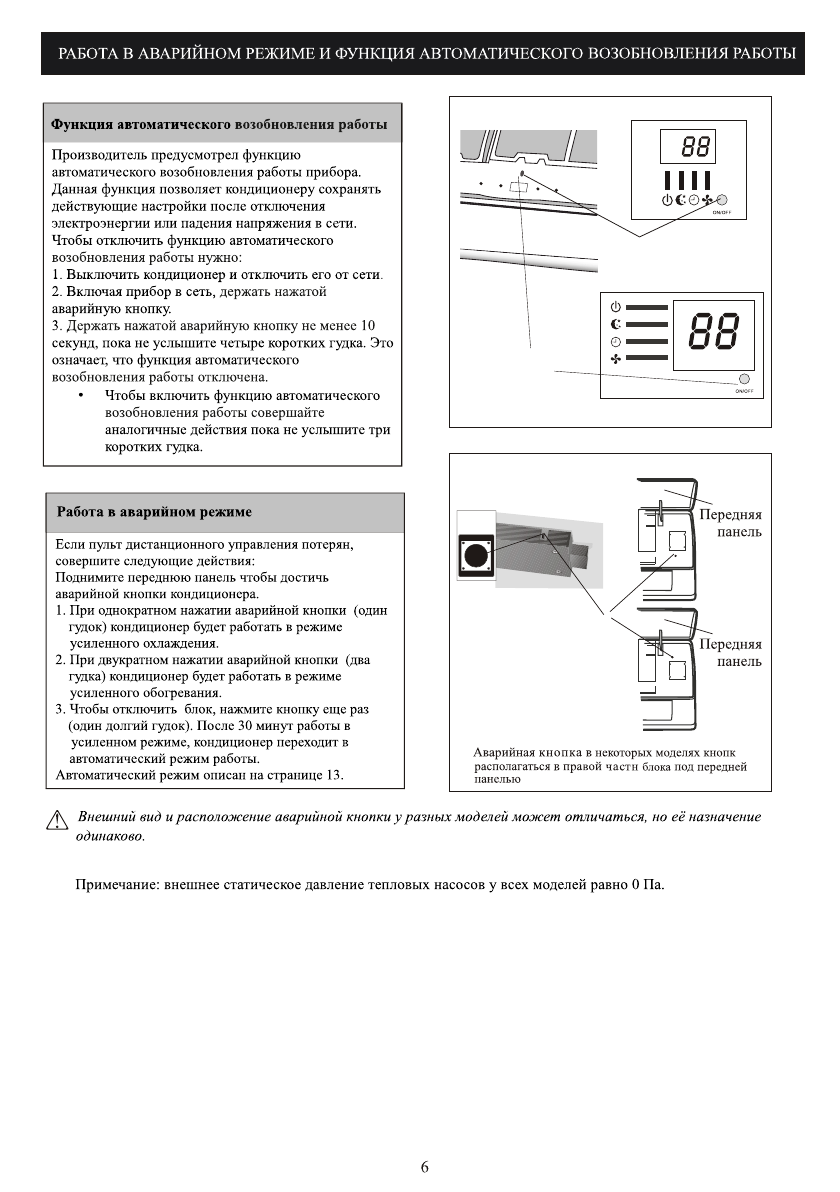 РАБОТА В АВАРИЙНОМ РЕЖИМЕ И ФУНКЦИЯ АВТОМАТИЧЕСКОГО ВОЗОБНОВЛЕНИЯ РАБОТЫ

Функция автоматического возобновления работы

Производитель предусмотрел функцию автоматического возобновления работы прибора. Данная функция позволяет кондиционеру сохранять действующие настройки после отключения электроэнергии или падения напряжения в сети. Чтобы отключить функцию автоматического возобновления работы нужно:
1. Выключить кондиционер и отключить его от сети.
2. Включая прибор в сеть, держать нажатой аварийную кнопку.
3. Держать нажатой аварийную кнопку не менее 10 секунд, пока не услышите четыре коротких гудка. Это означает, что функция автоматического возобновления работы отключена.
• Чтобы включить функцию автоматического возобновления работы совершайте аналогичные действия пока не услышите три коротких гудка.

88
ON/OFF

88
ON/OFF

Работа в аварийном режиме

Если пульт дистанционного управления потерян, совершите следующие действия:
Поднимите переднюю панель чтобы достичь аварийной кнопки кондиционера.
1. При однократном нажатии аварийной кнопки (один гудок) кондиционер будет работать в режиме усиленного охлаждения.
2. При двукратном нажатии аварийной кнопки (два гудка) кондиционер будет работать в режиме усиленного обогревания.
3. Чтобы отключить блок, нажмите кнопку еще раз (один долгий гудок). После 30 минут работы в усиленном режиме, кондиционер переходит в автоматический режим работы.
Автоматический режим описан на странице 13.

Передняя панель

Передняя панель

Аварийная кнопка в некоторых моделях кнопк располагаться в правой частн блока под передней панелью

Внешний вид и расположение аварийной кнопки у разных моделей может отличаться, но её назначение одинаково.

Примечание: внешнее статическое давление тепловых насосов у всех моделей равно 0 Па.

6