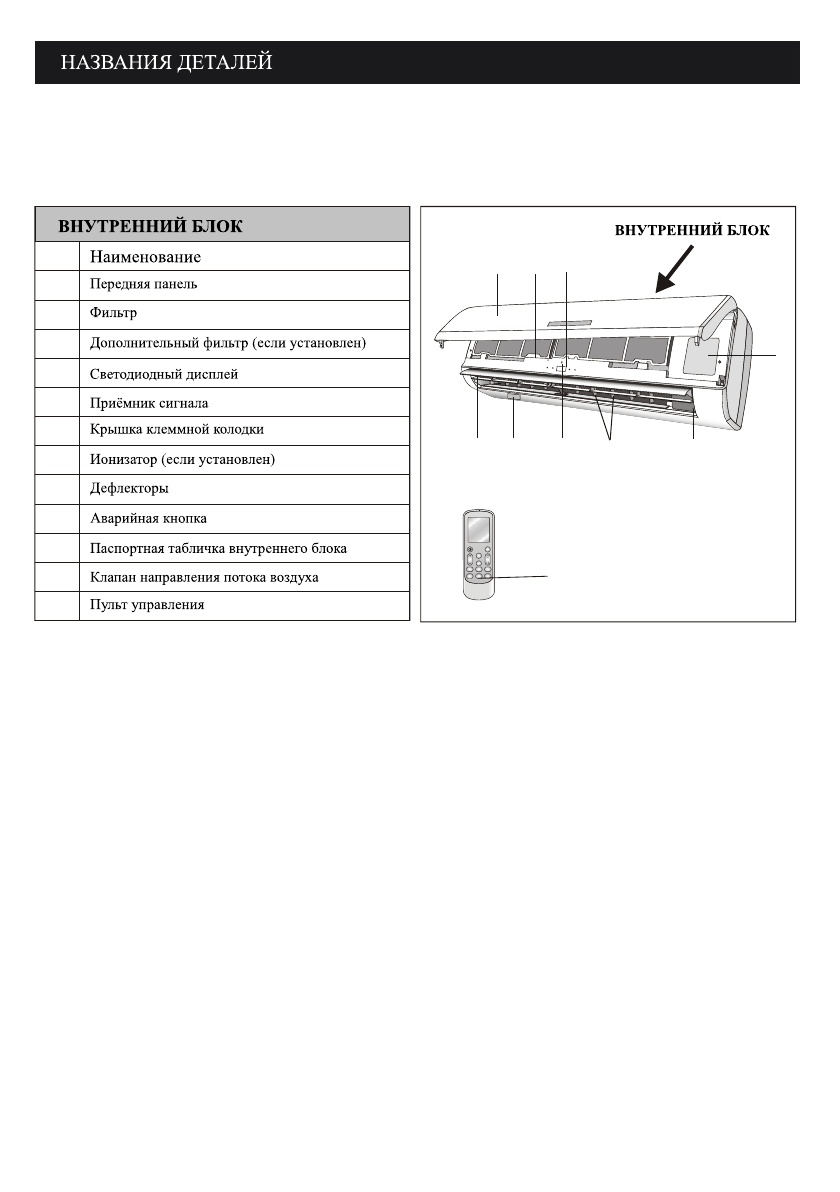 НАЗВАНИЯ ДЕТАЛЕЙ

| ВНУТРЕННИЙ БЛОК | |
|---|---|
| | Наименование |
| | Передняя панель |
| | Фильтр |
| | Дополнительный фильтр (если установлен) |
| | Светодиодный дисплей |
| | Приёмник сигнала |
| | Крышка клеммной колодки |
| | Ионизатор (если установлен) |
| | Дефлекторы |
| | Аварийная кнопка |
| | Паспортная табличка внутреннего блока |
| | Клапан направления потока воздуха |
| | Пульт управления |

ВНУТРЕННИЙ БЛОК