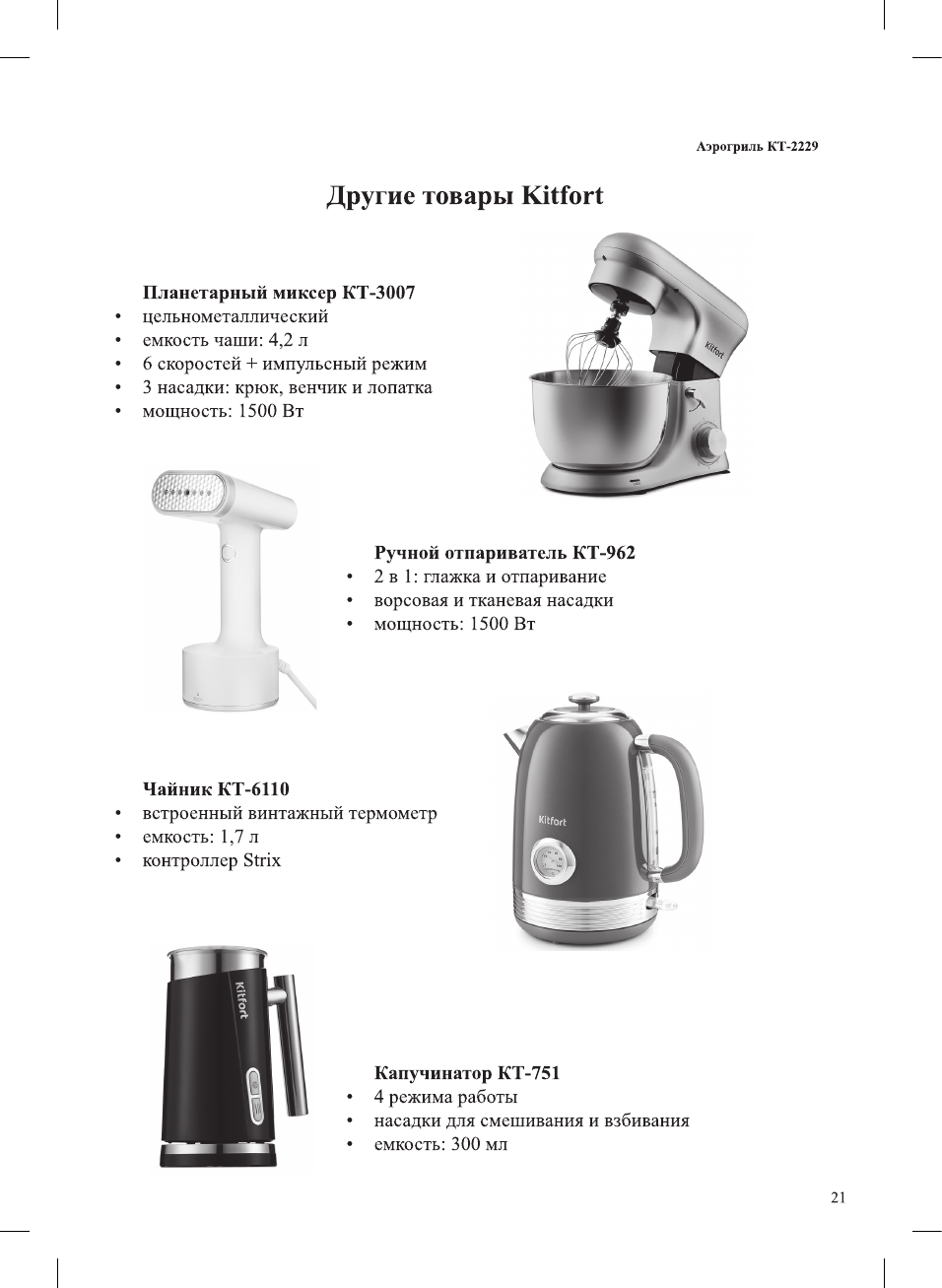 Аэрогриль КТ-2229

Другие товары Kitfort

Планетарный миксер КТ-3007
• цельнометаллический
• емкость чаши: 4,2 л
• 6 скоростей + импульсный режим
• 3 насадки: крюк, венчик и лопатка
• мощность: 1500 Вт

Kitfort

Ручной отпариватель КТ-962
• 2 в 1: глажка и отпаривание
• ворсовая и тканевая насадки
• мощность: 1500 Вт

Чайник КТ-6110
• встроенный винтажный термометр
• емкость: 1,7 л
• контроллер Strix

Kitfort

Kitfort

Капучинатор КТ-751
• 4 режима работы
• насадки для смешивания и взбивания
• емкость: 300 мл

21