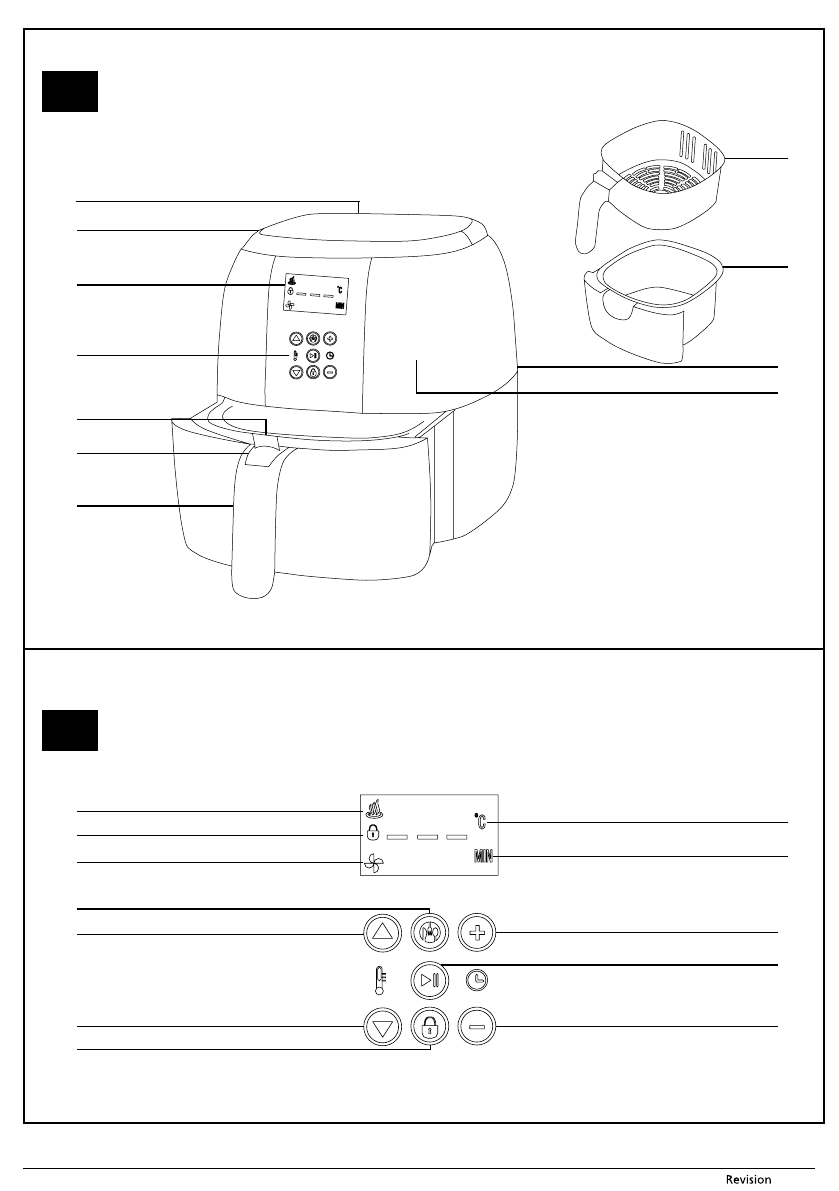 °C

MIN

°C

MIN

Revision