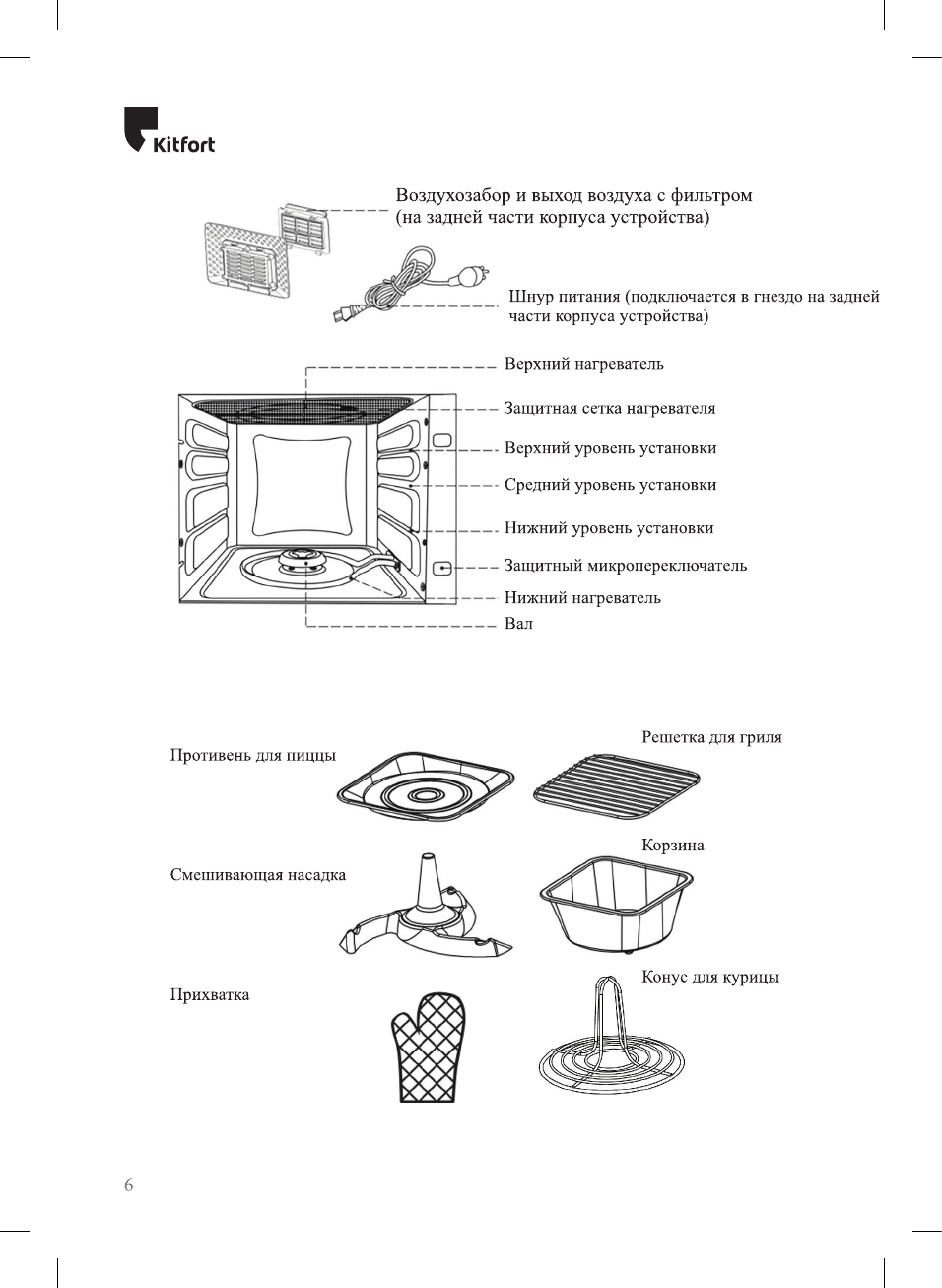 Kitfort

Воздухозабор и выход воздуха с фильтром (на задней части корпуса устройства)

Шнур питания (подключается в гнездо на задней части корпуса устройства)

Верхний нагреватель

Защитная сетка нагревателя

Верхний уровень установки

Средний уровень установки

Нижний уровень установки

Защитный микропереключатель

Нижний нагреватель

Вал

Противень для пиццы

Решетка для гриля

Смешивающая насадка

Корзина

Прихватка

Конус для курицы

6