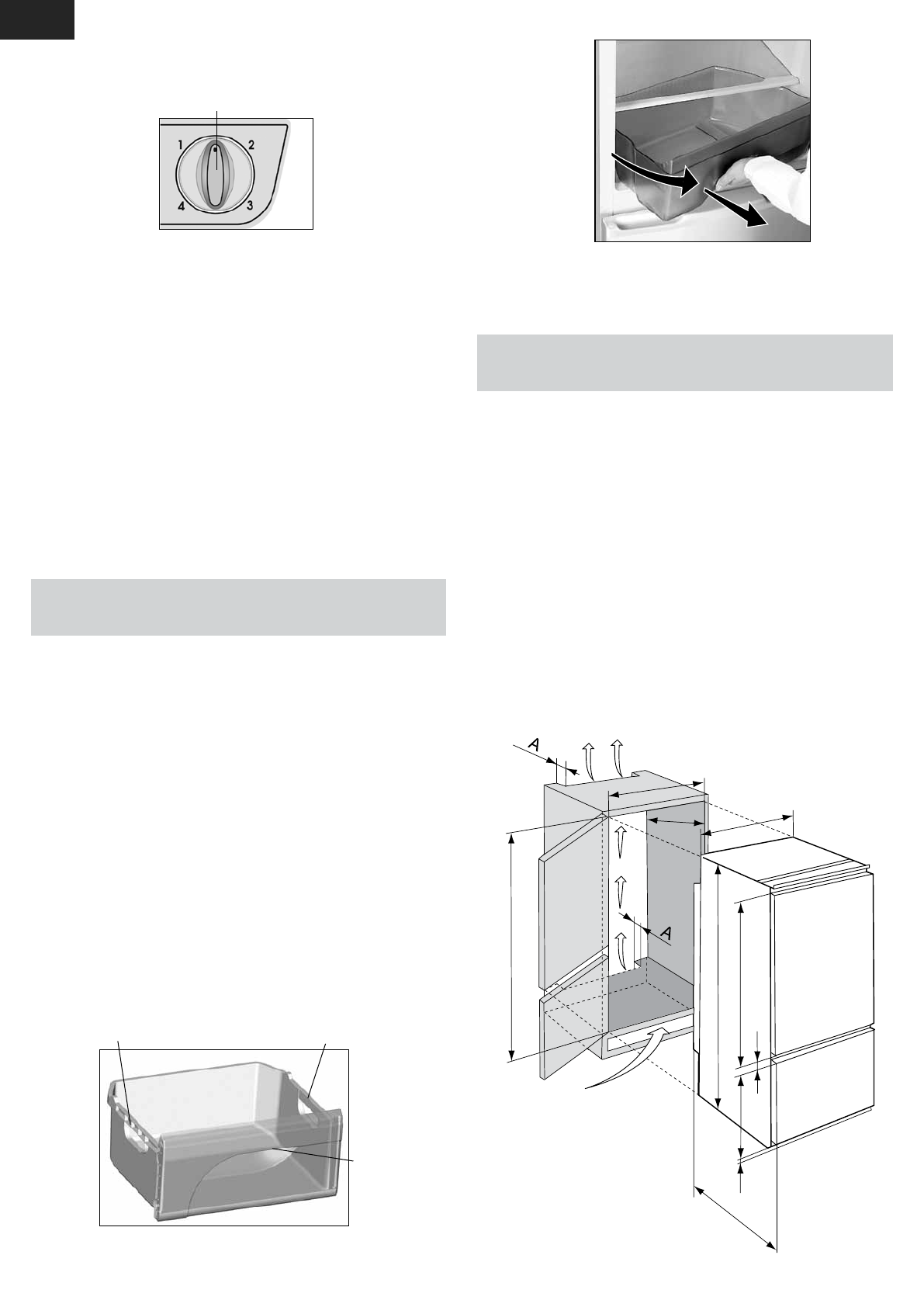 1
2
4
3

A

A