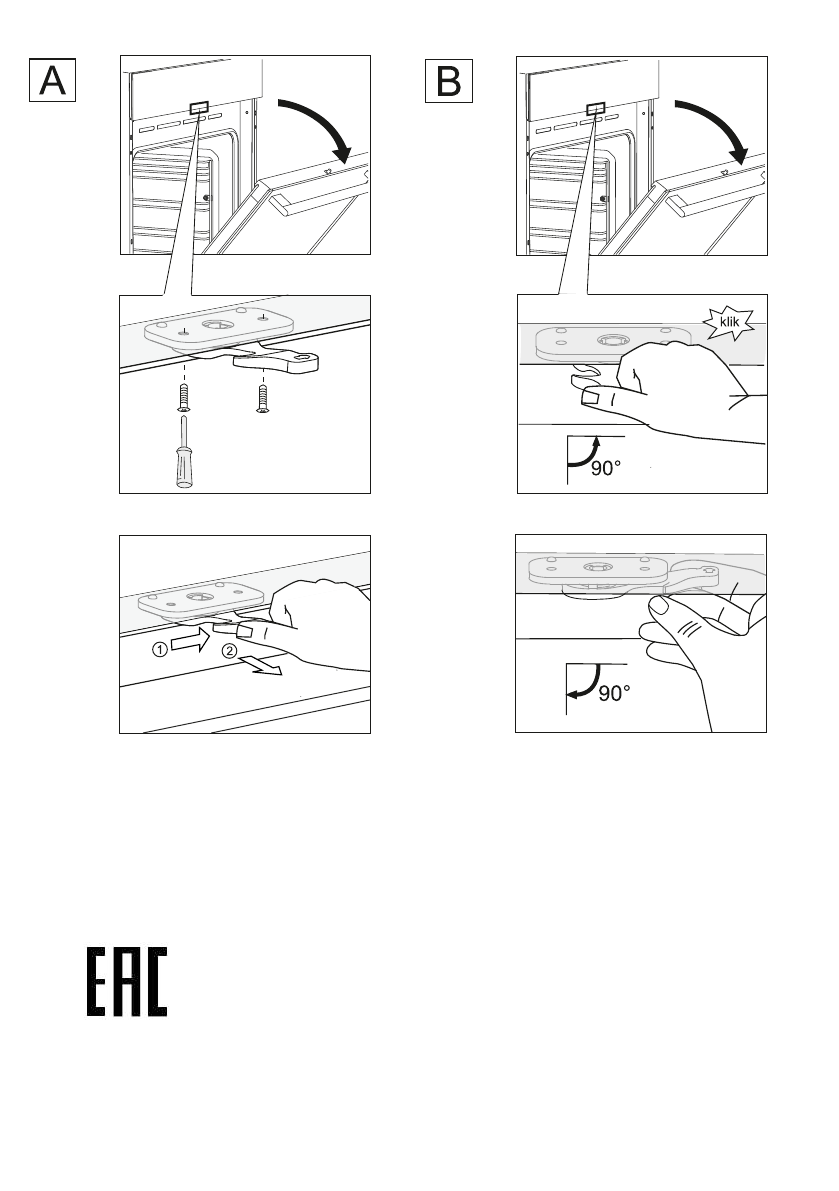 A

①
②

B

klik

90°

90°

EAC