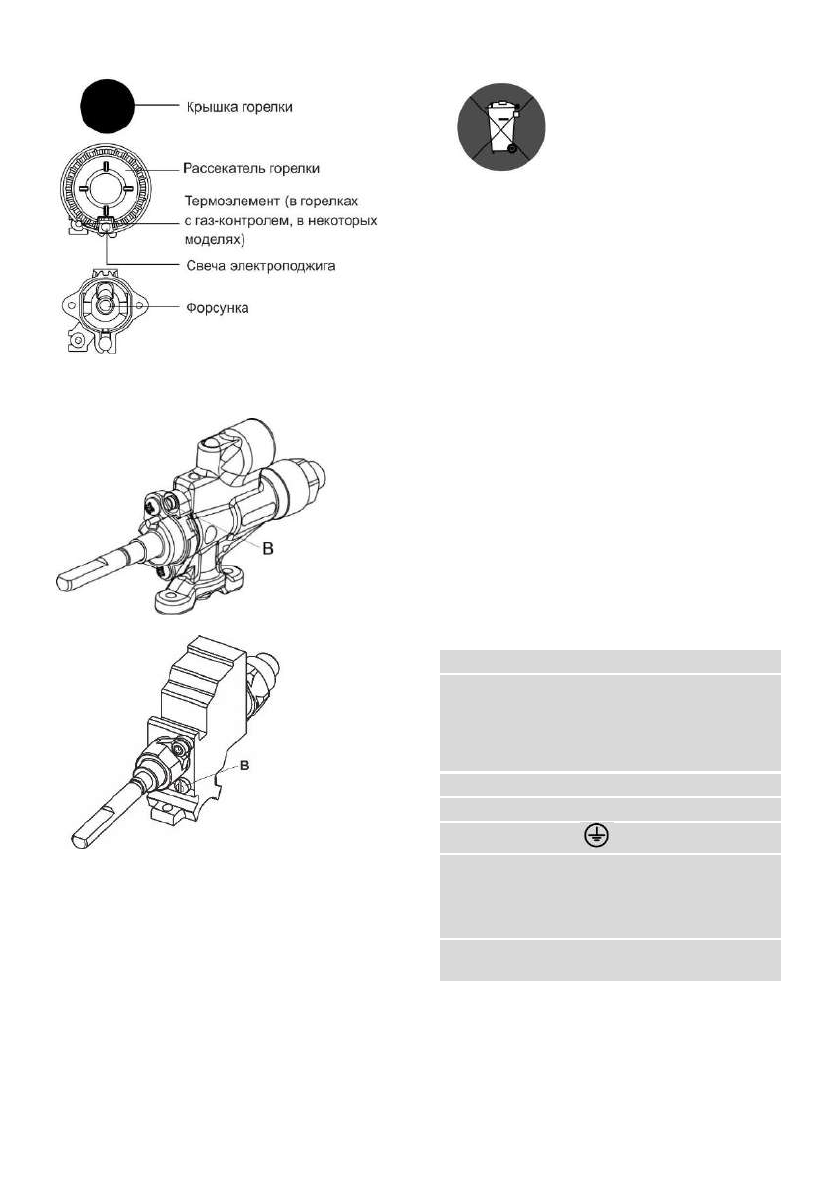 Крышка горелки

Рассекатель горелки

Термоэлемент (в горелках с газ-контролем, в некоторых моделях)

Свеча электроподжига

Форсунка

B

B