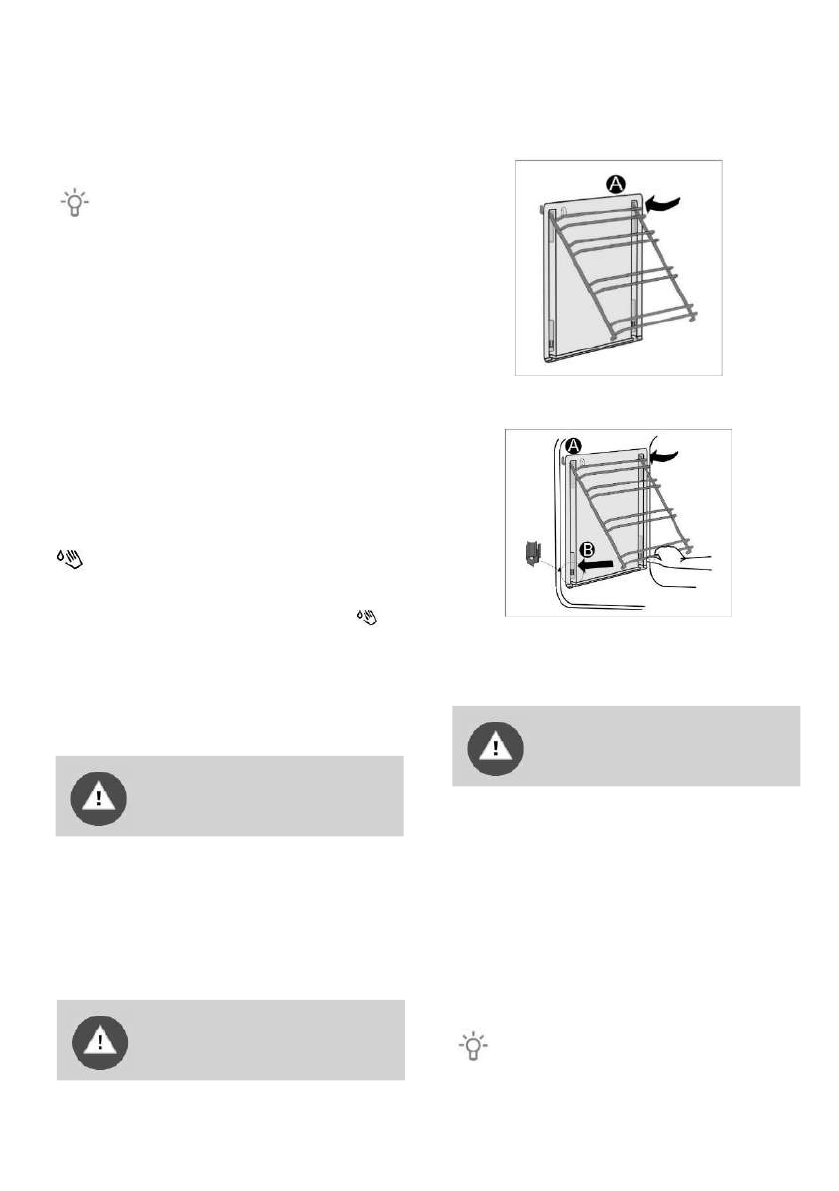 A

A

B