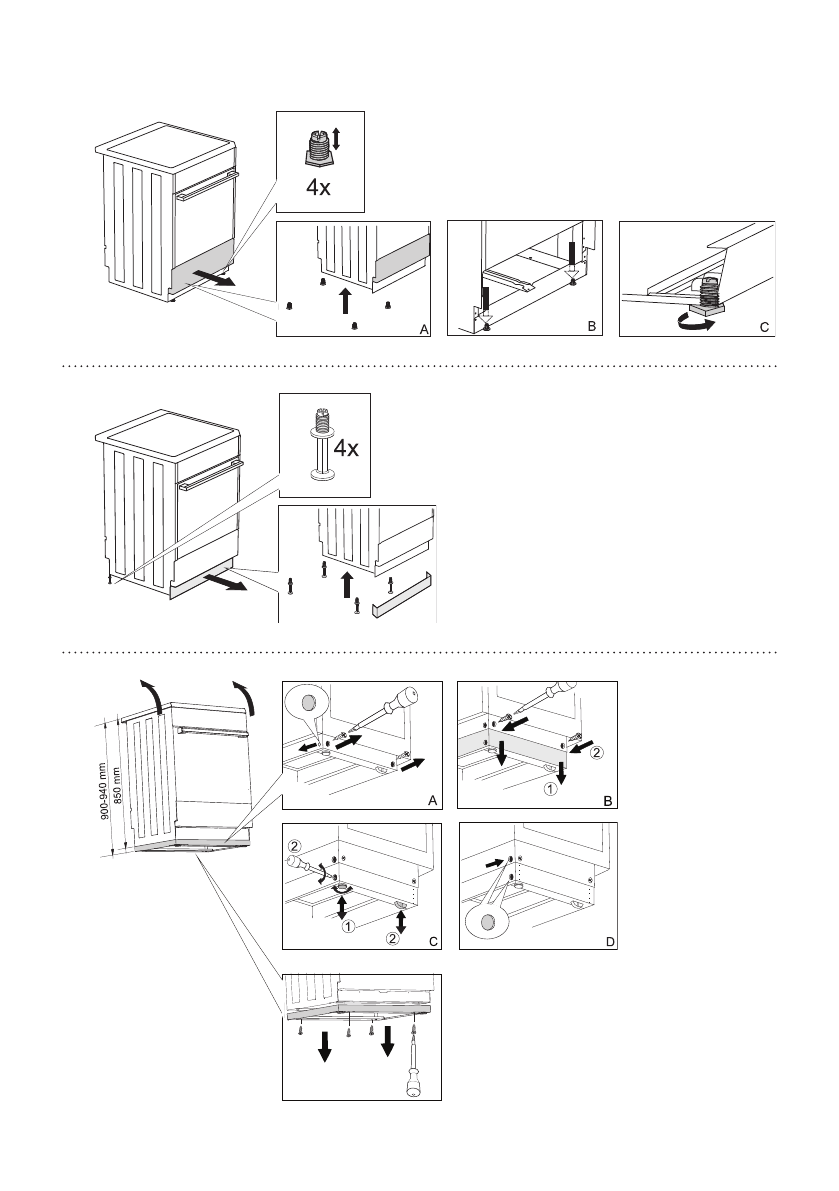 4x

A

B

C

4x

900-940 mm
850 mm

A

②
①
B

②
①
②
C

D