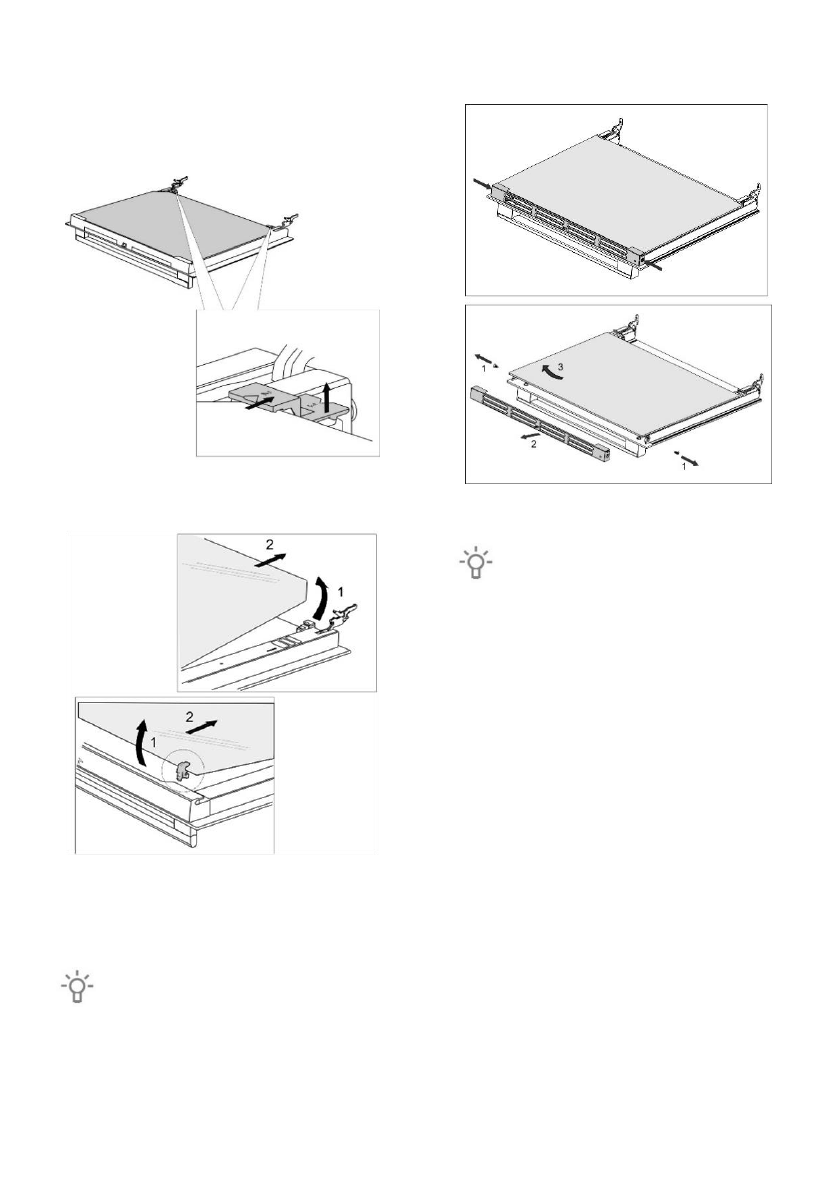 1
3
2
1
2
1
2
1