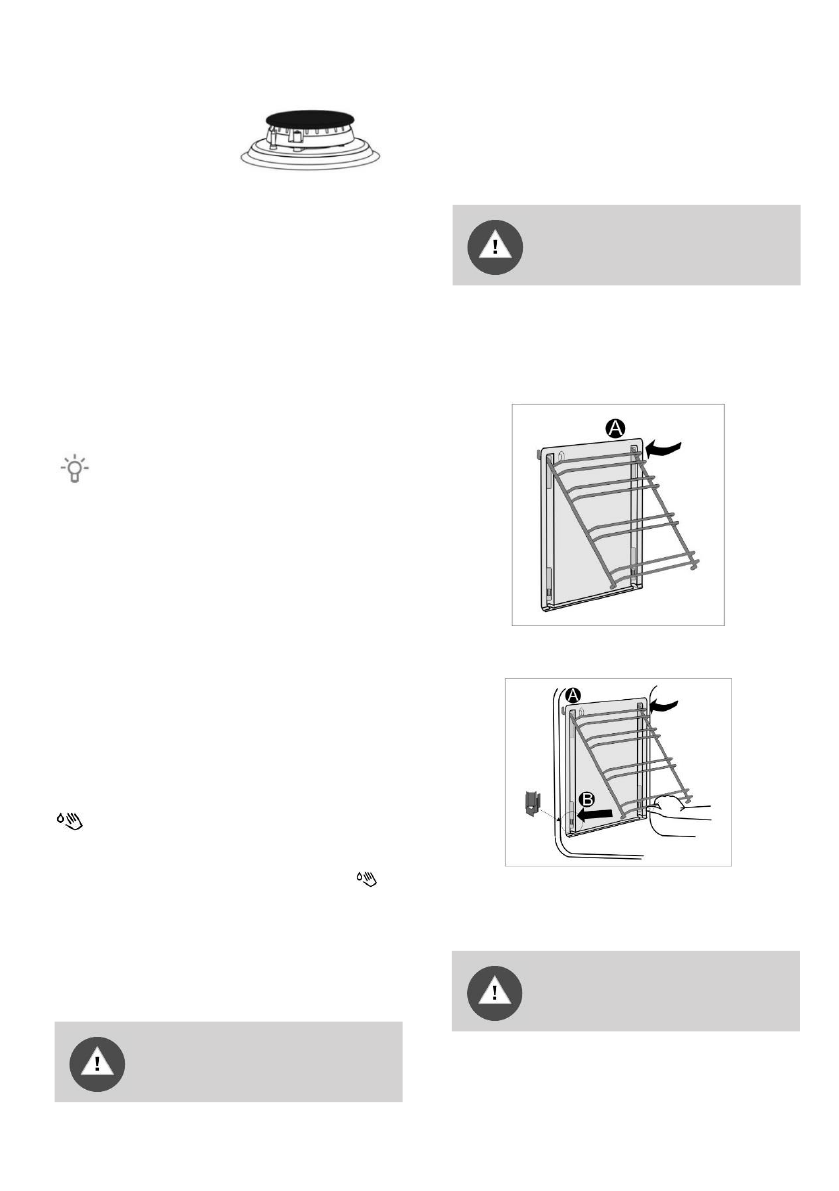 A

A

B