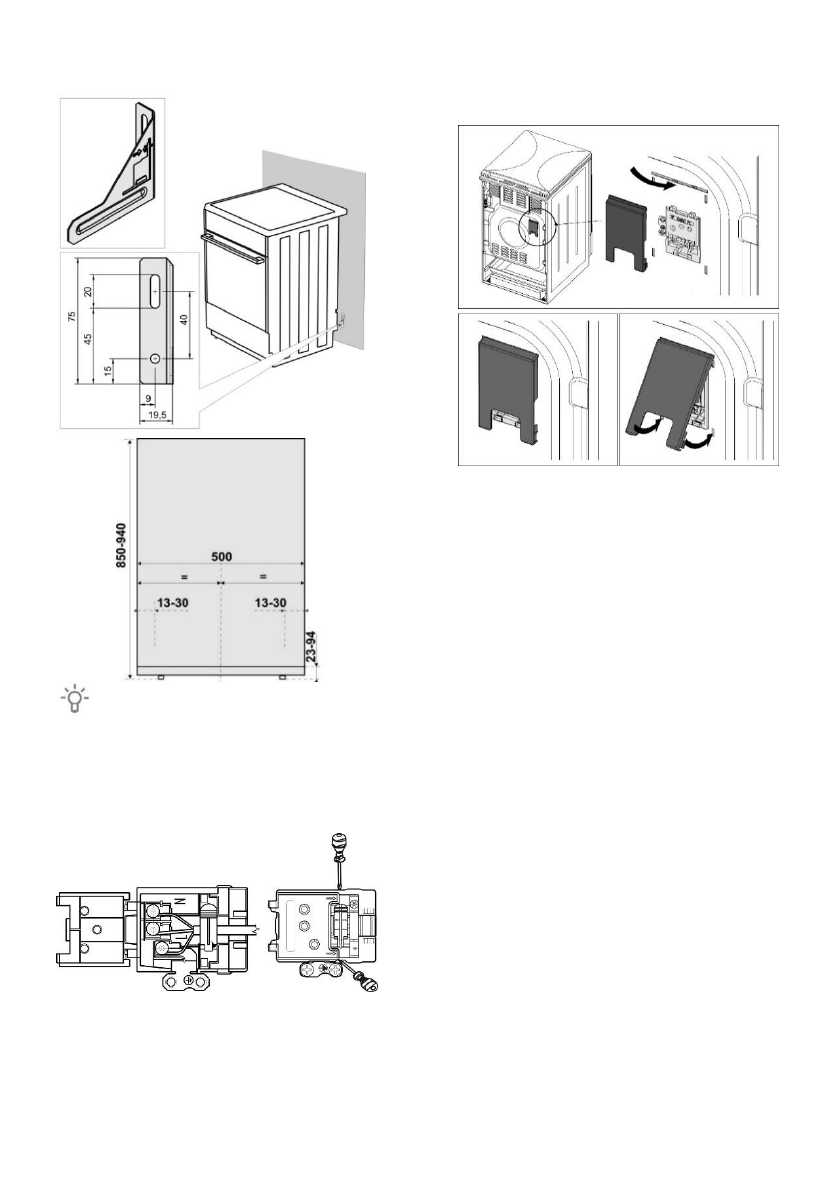 75
20
45
15
40
9
19,5

850-940
500
=
=
13-30
13-30
23-94

N