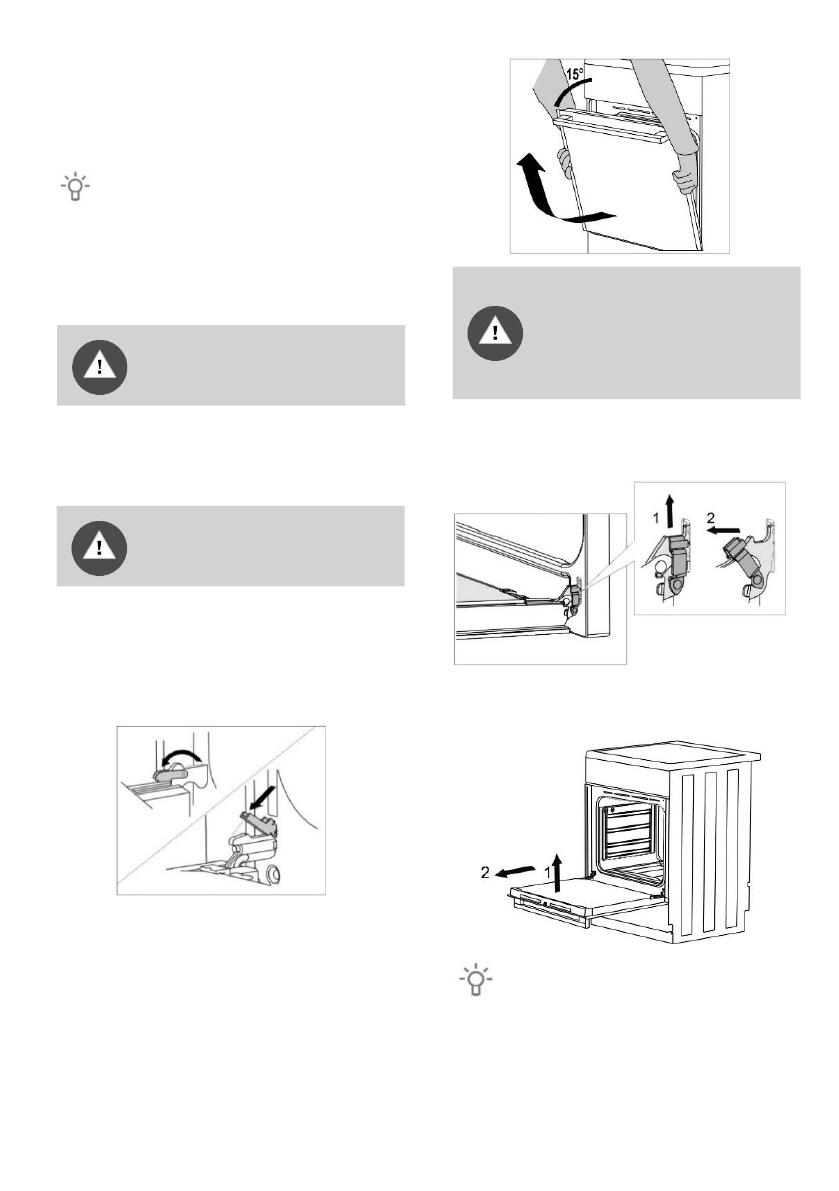 15°

1
2

2
1