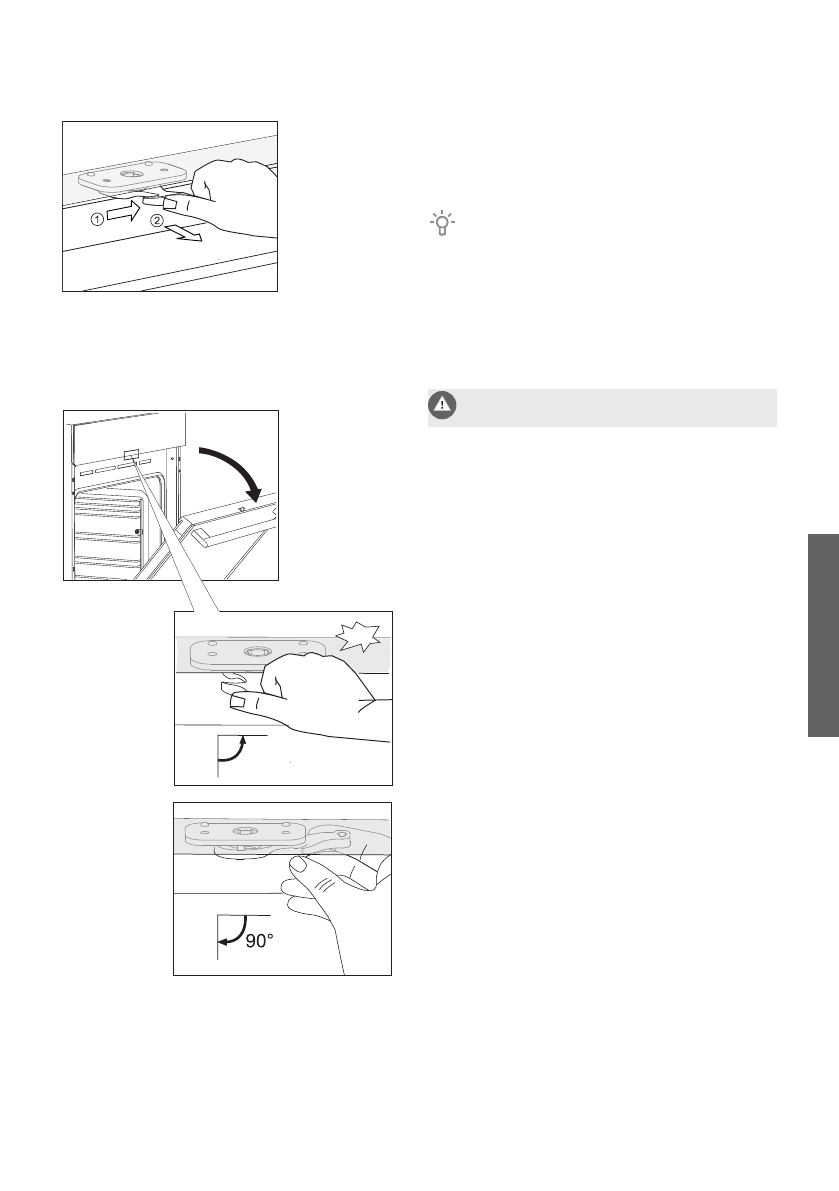 ①
②
90°