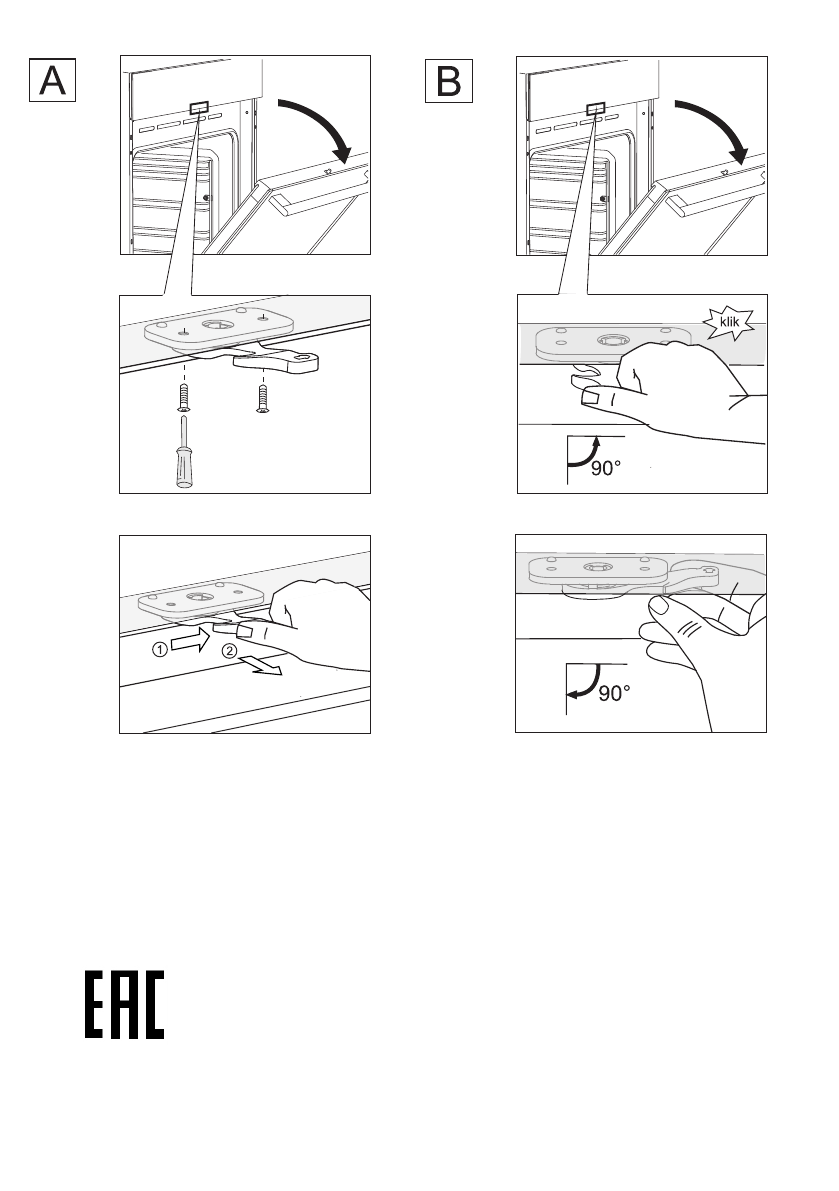 A

①
②

B

klik

90°

90°

EAC