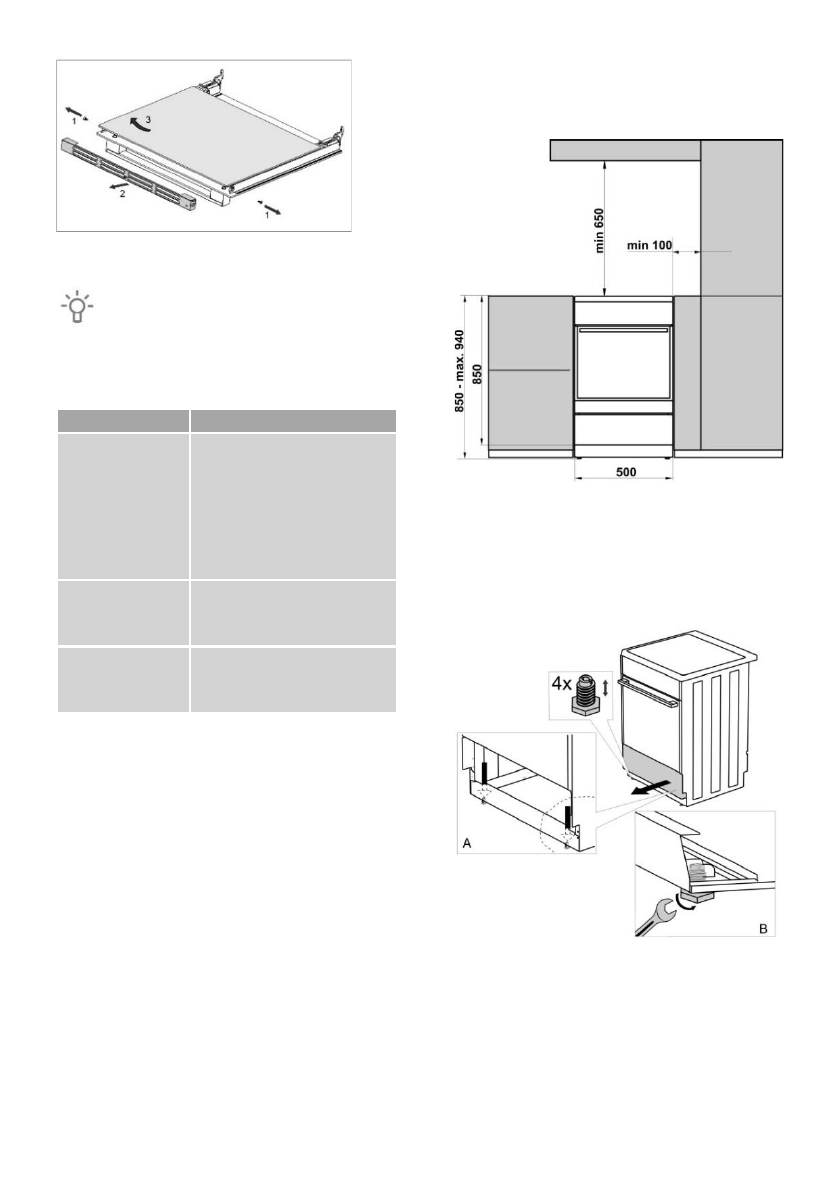 1
3
2
1

min 650
min 100
850 - max. 940
850
500

4x

A
B