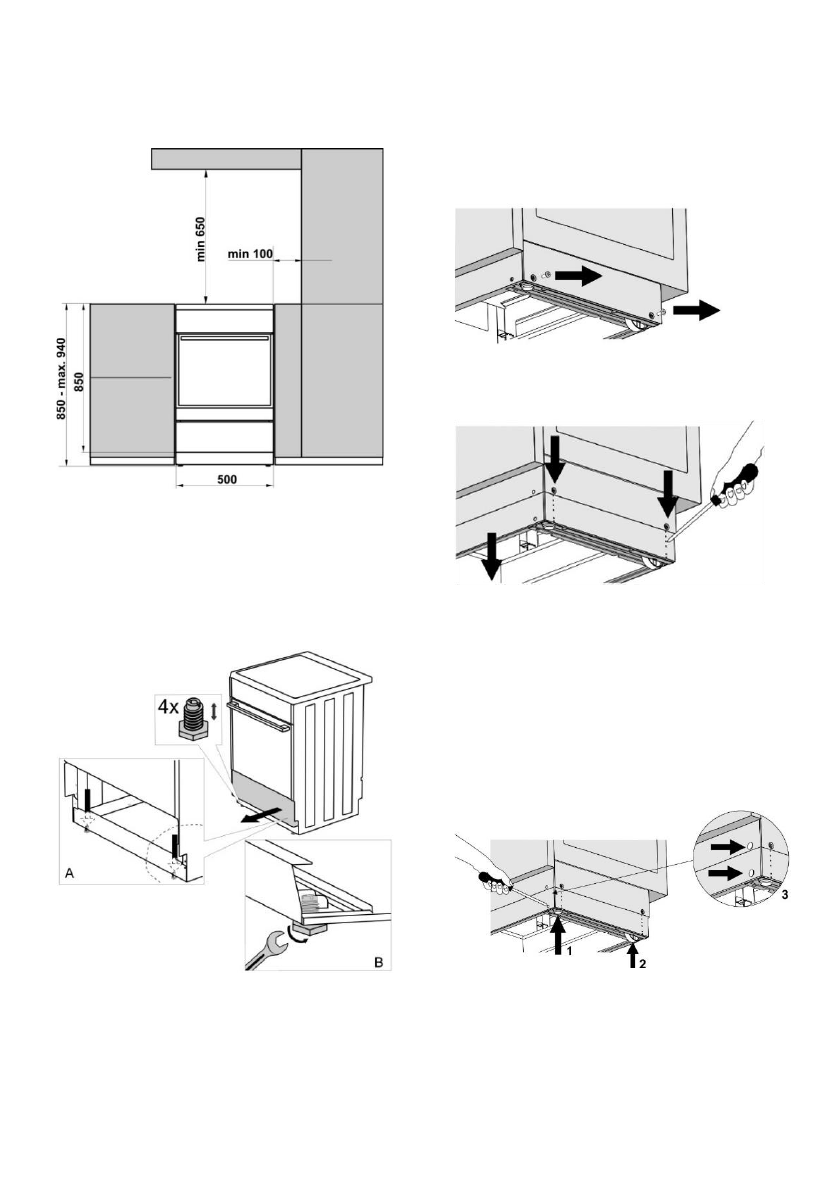 min 650

min 100

850 - max. 940

850

500

4x

A

B

1

2

3