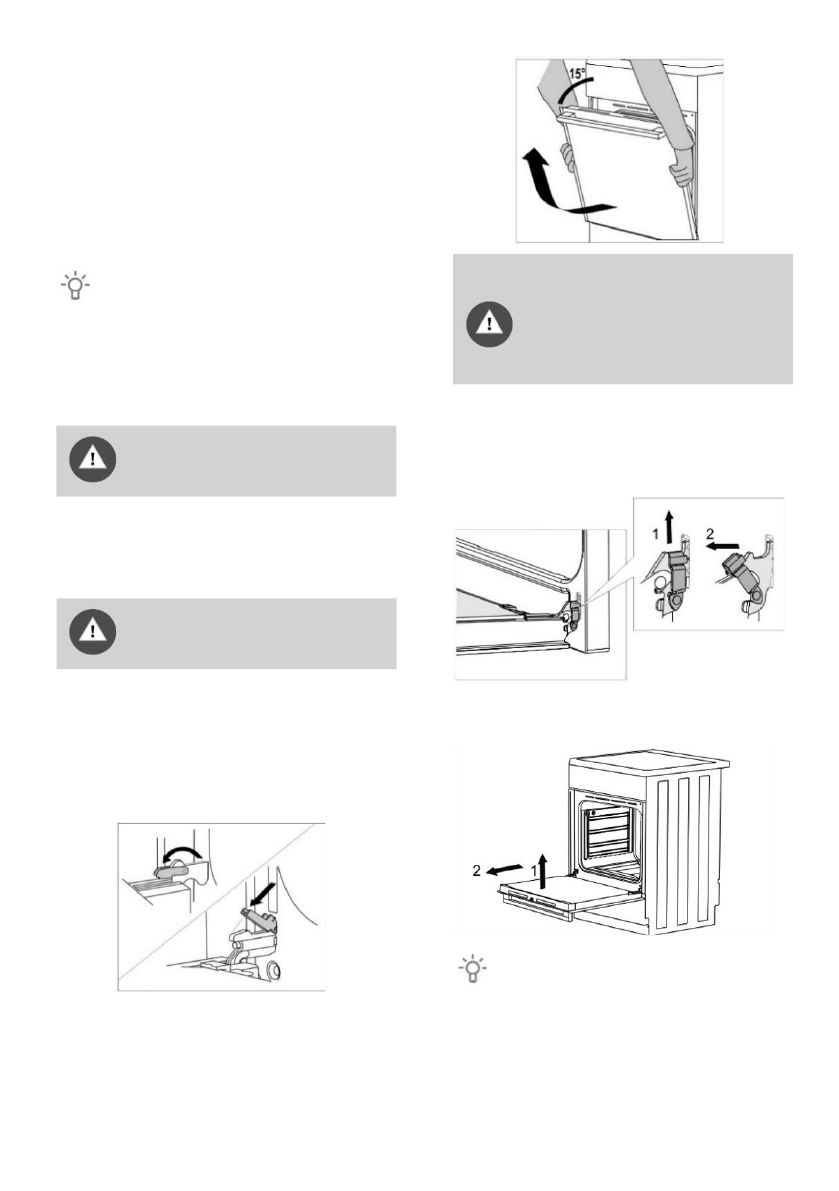 15°

1
2

2
1