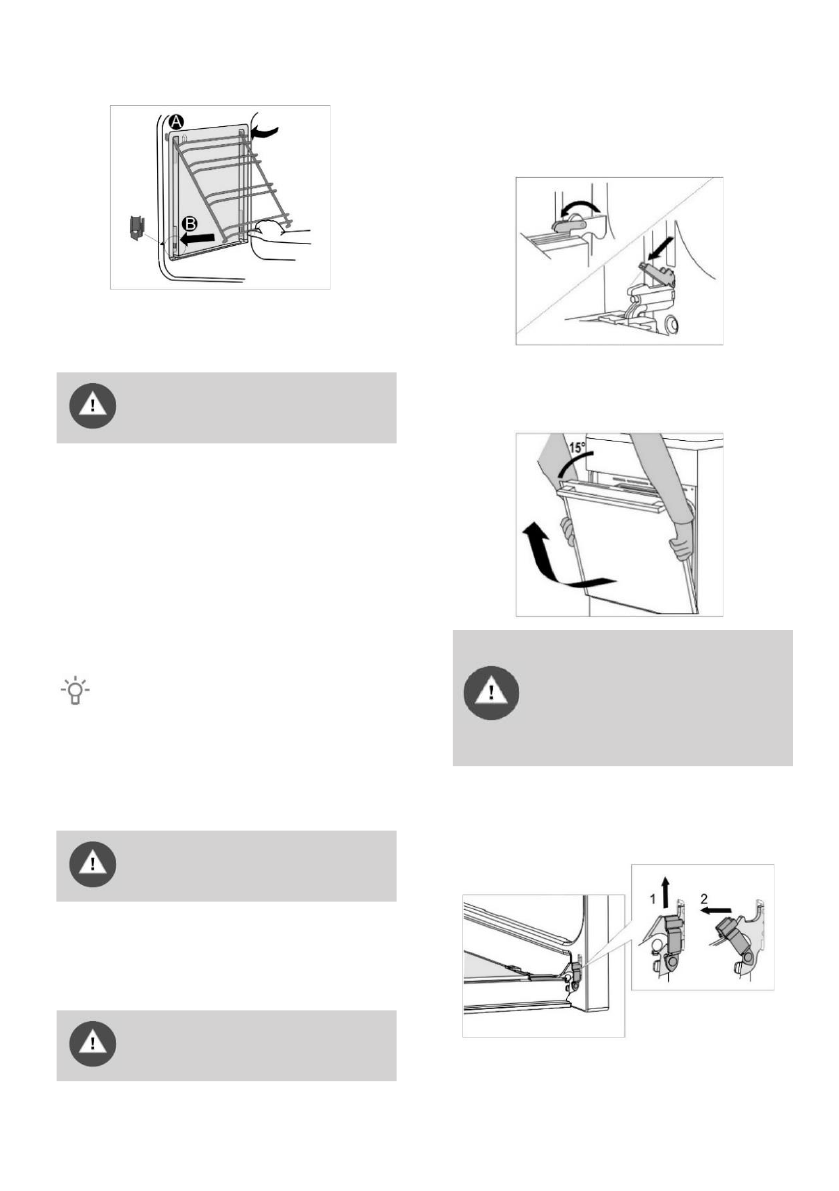 A
B

15°

1
2