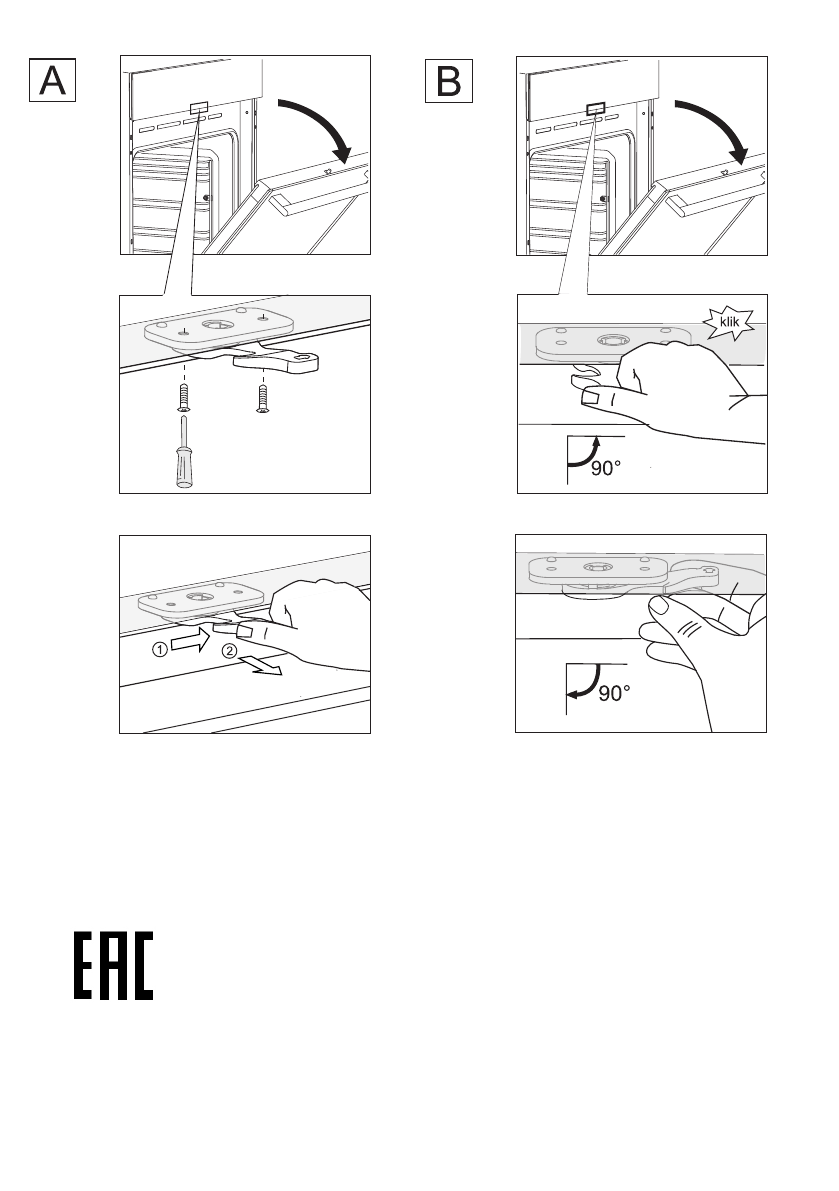 A

①
②

B

klik

90°

90°

EAC