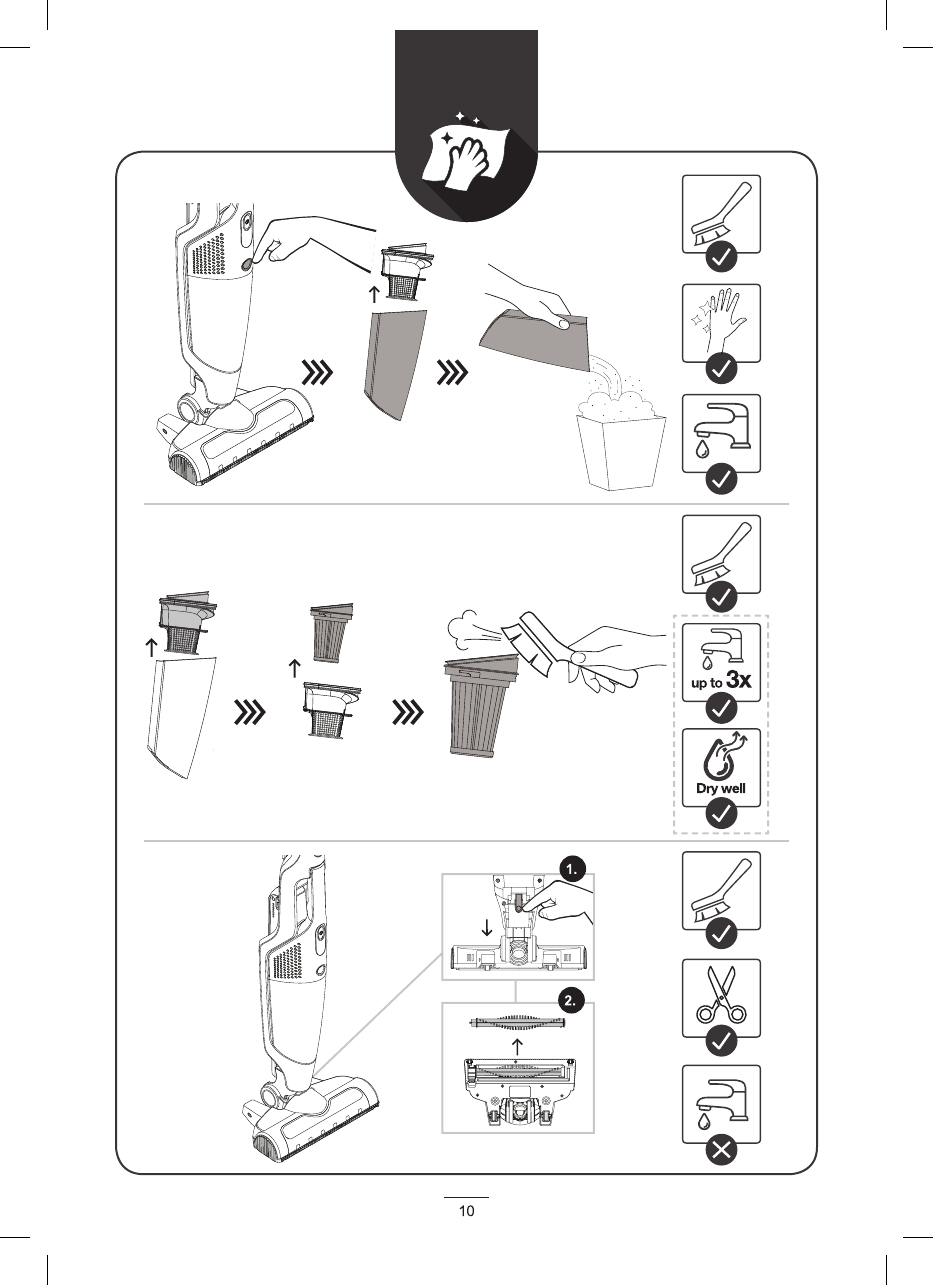 up to 3x

Dry well

1.

2.

10