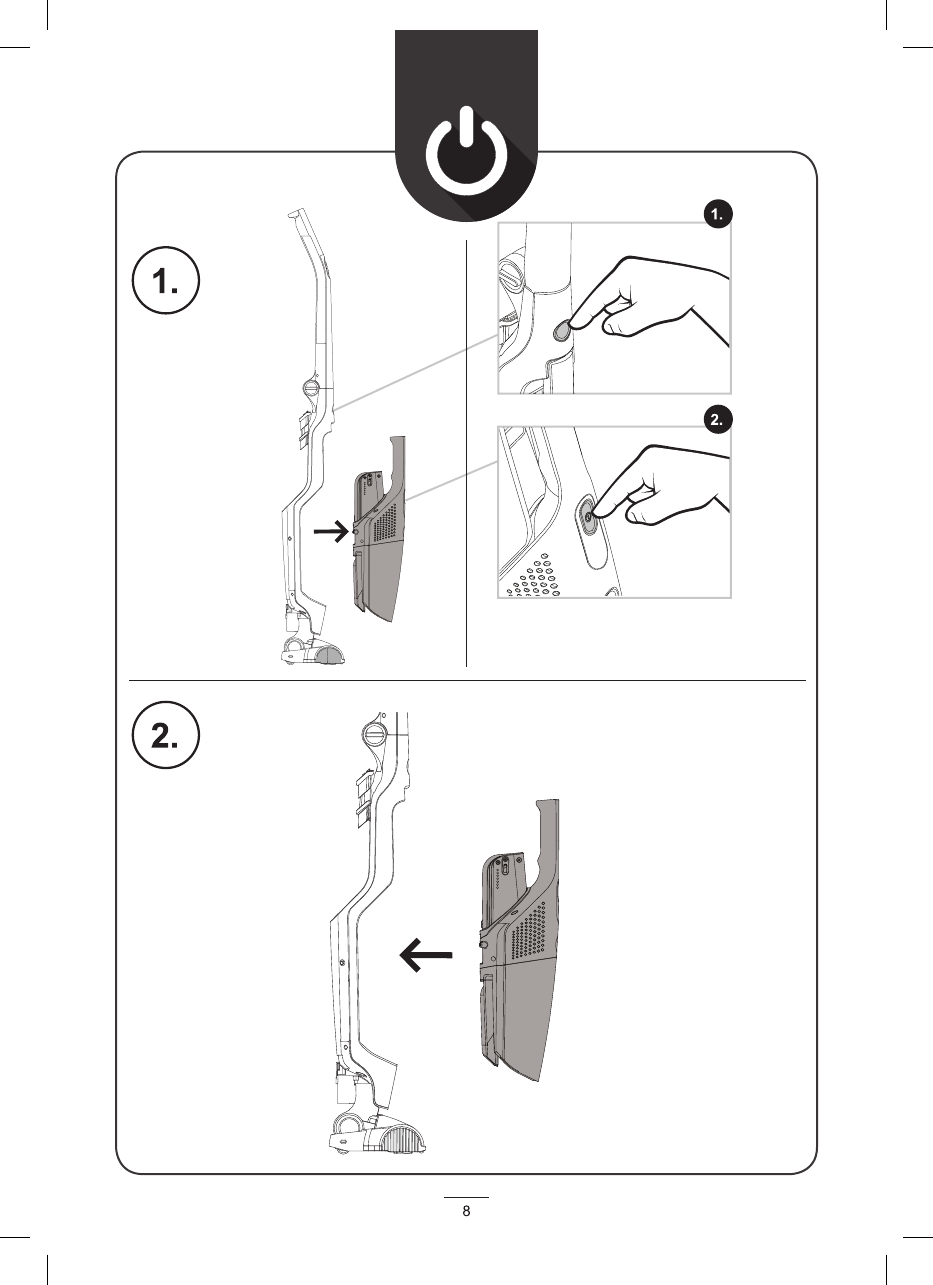 1.

1.

2.

2.

8