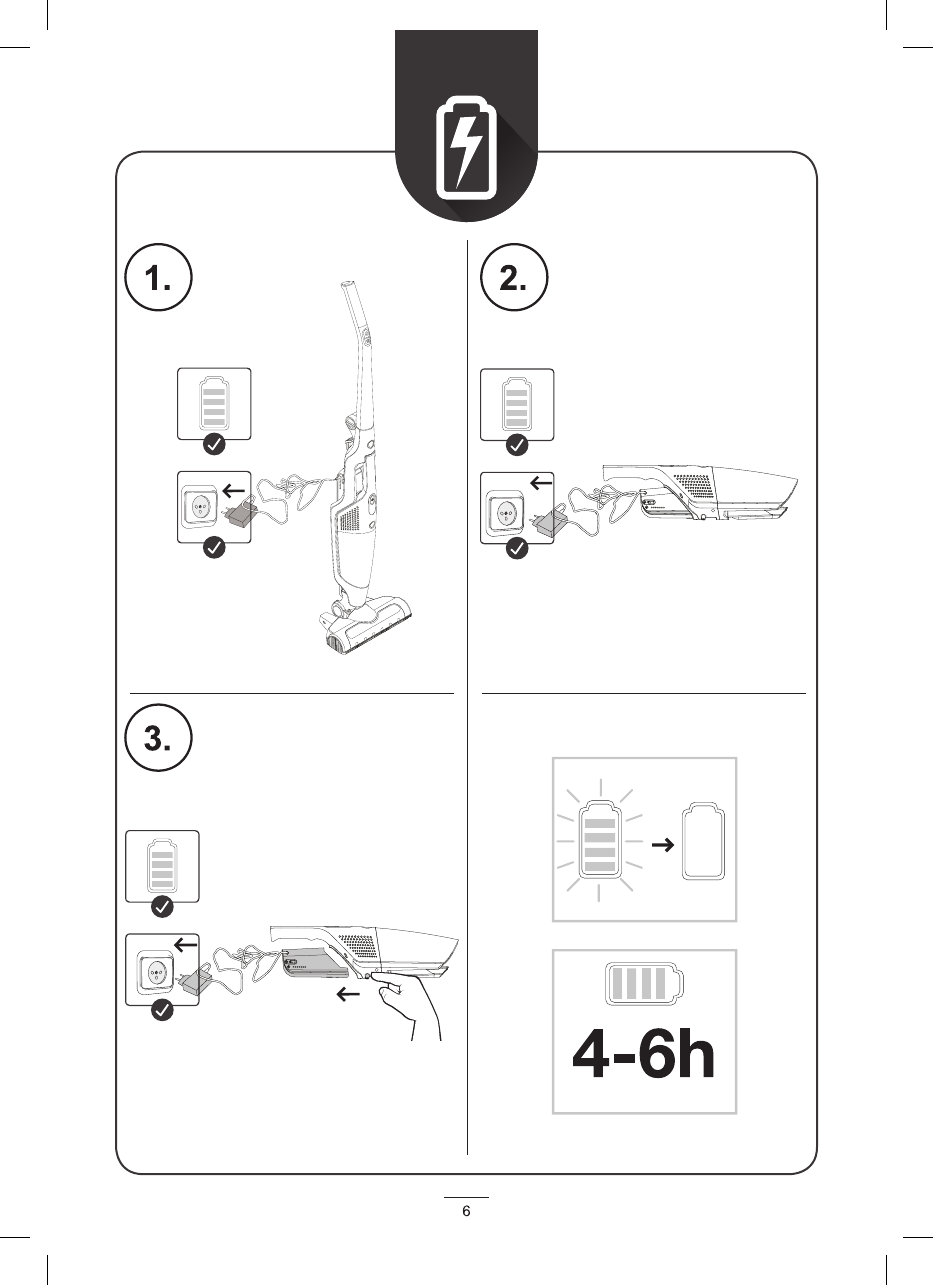 1.

2.

3.

4-6h

6