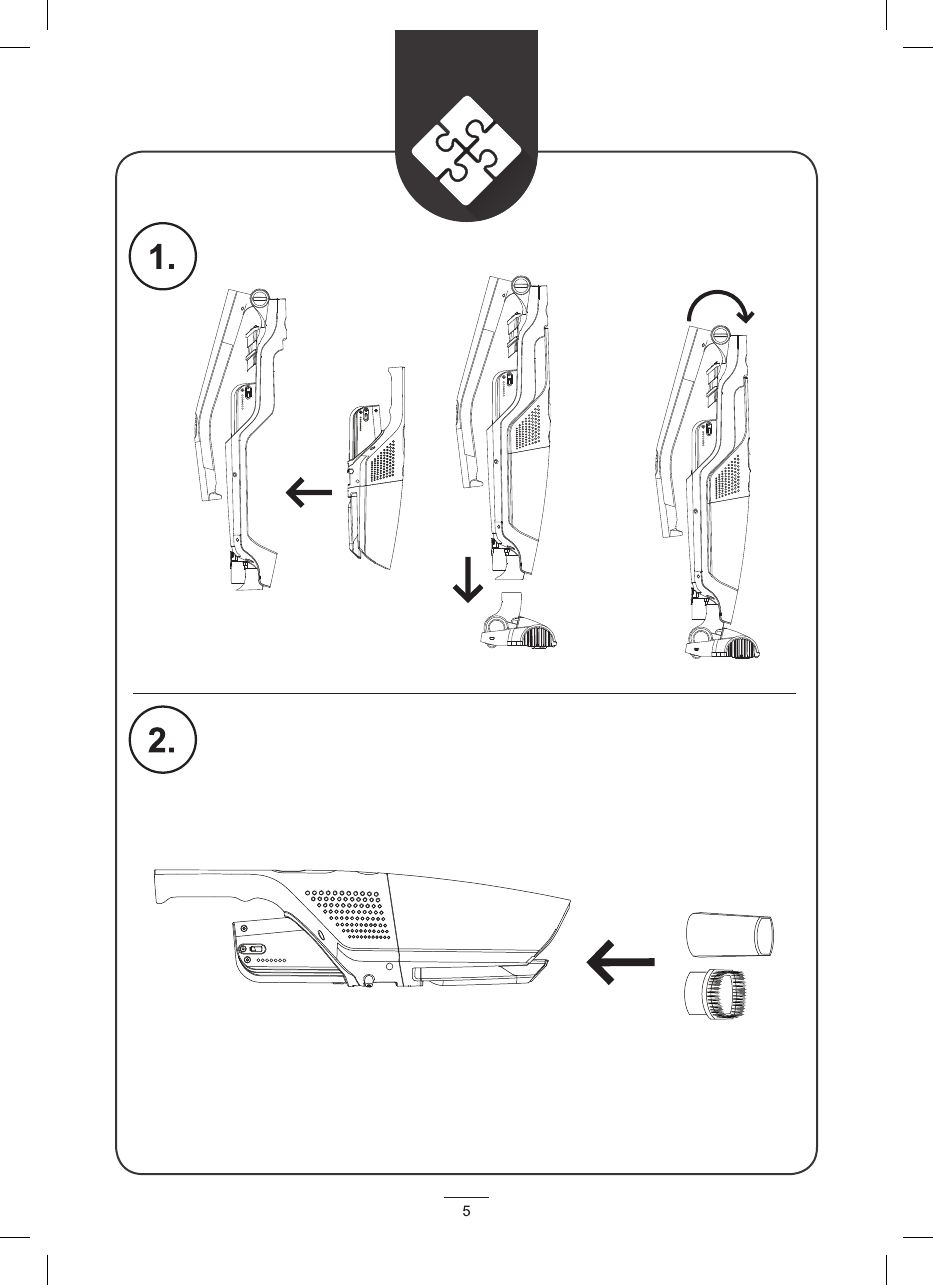 1.

2.

5