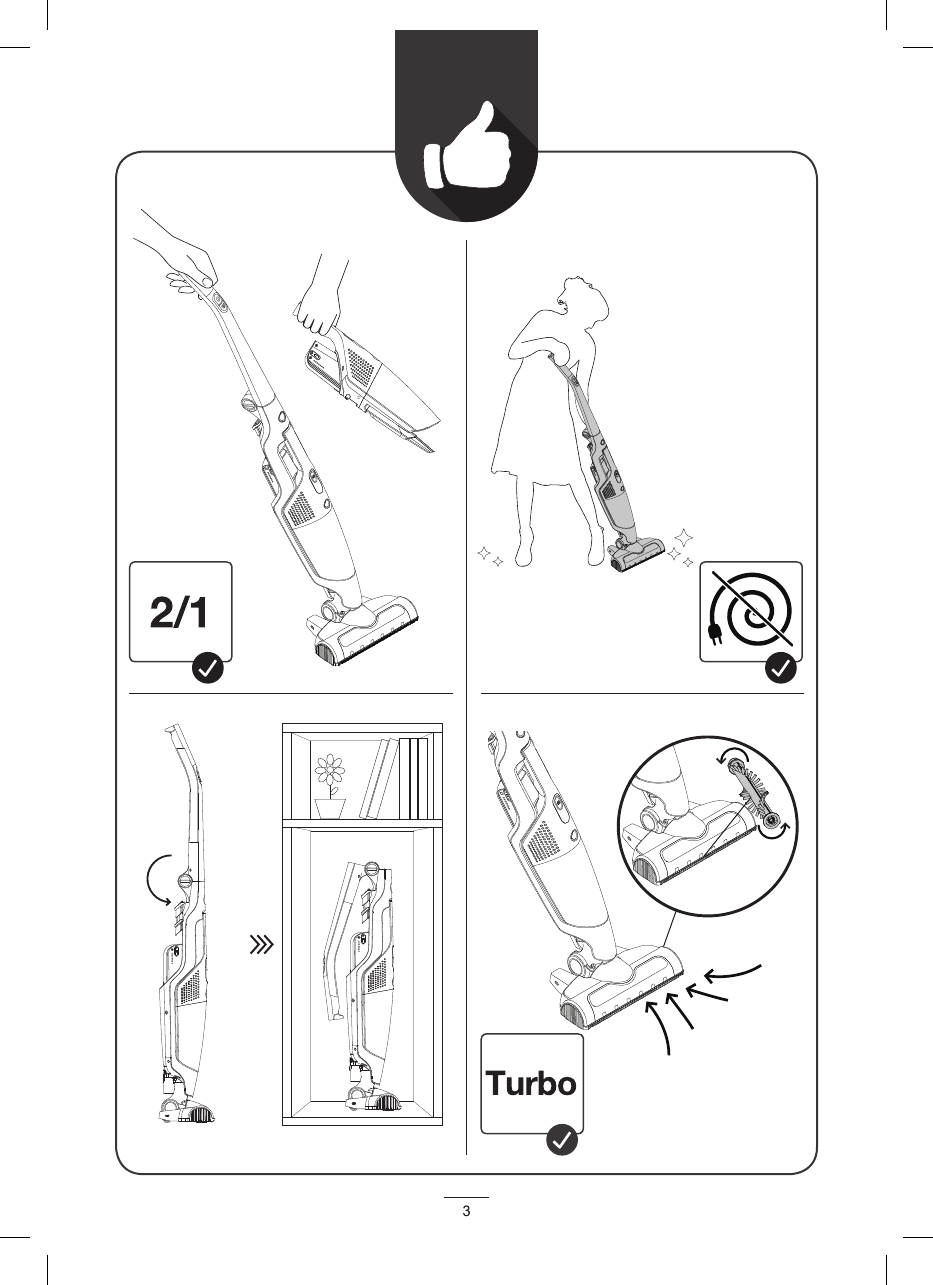 2/1

Turbo

3