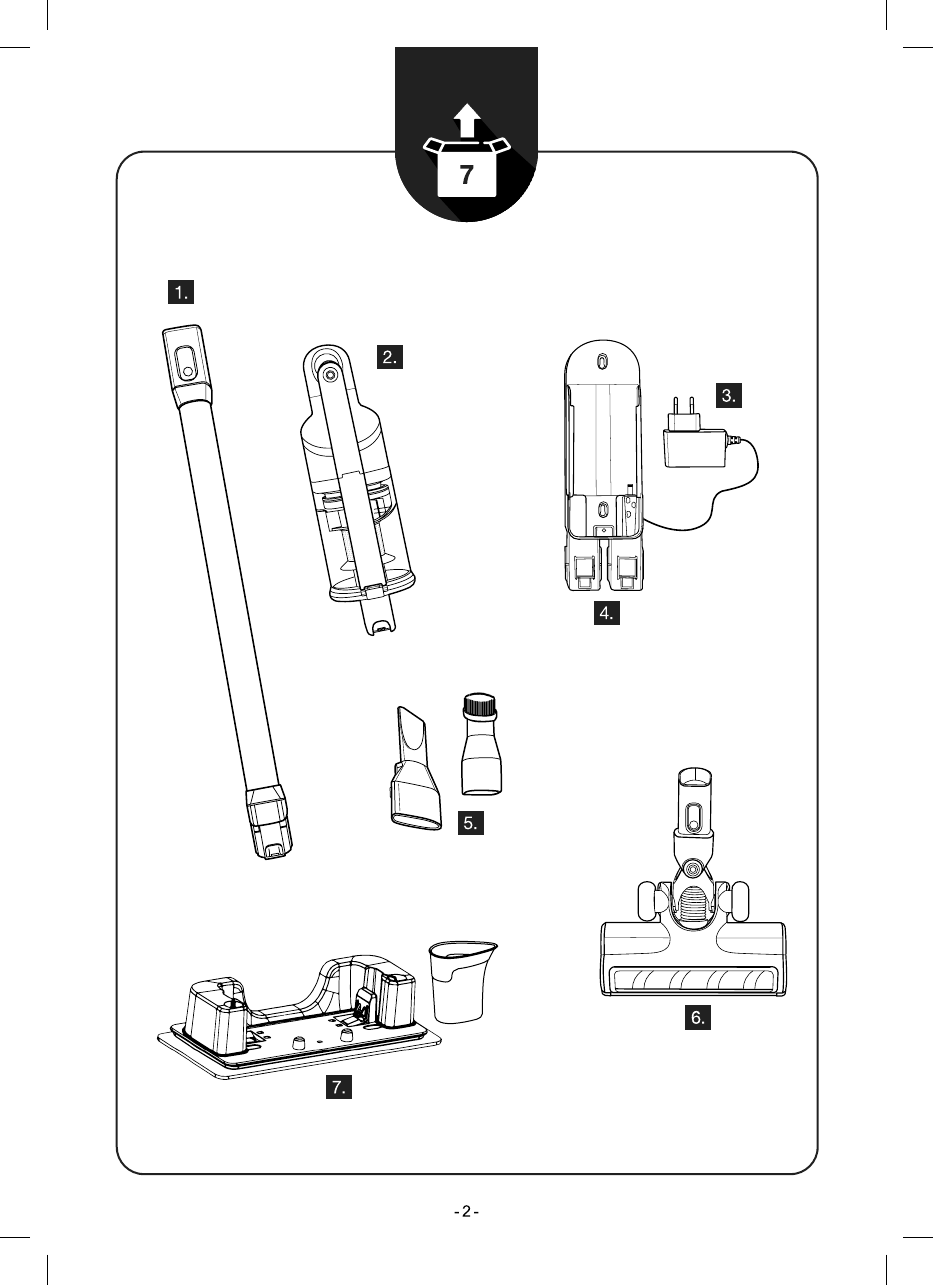 7

1.

2.

3.

4.

5.

6.

7.

- 2 -