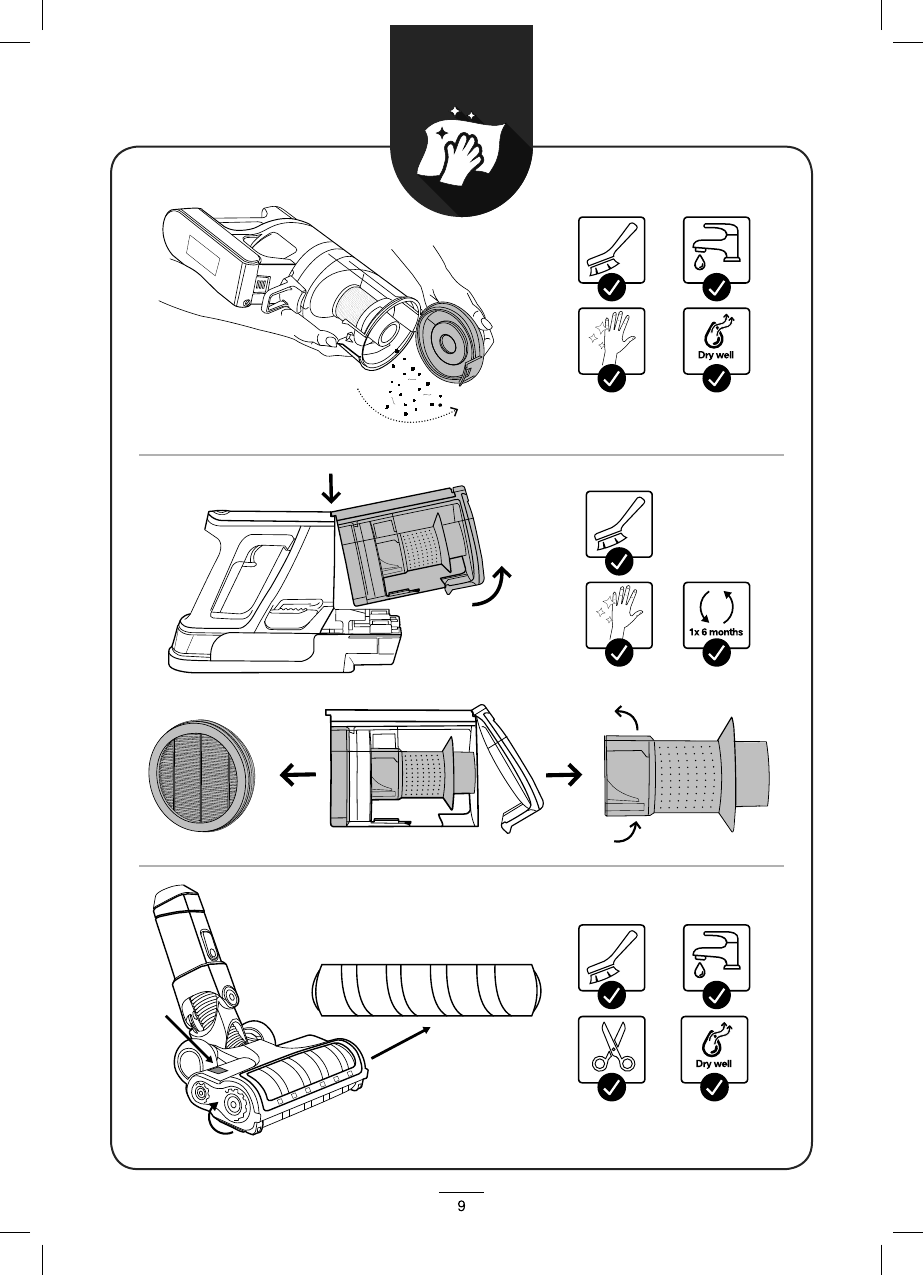 Dry well

1x 6 months

Dry well

9