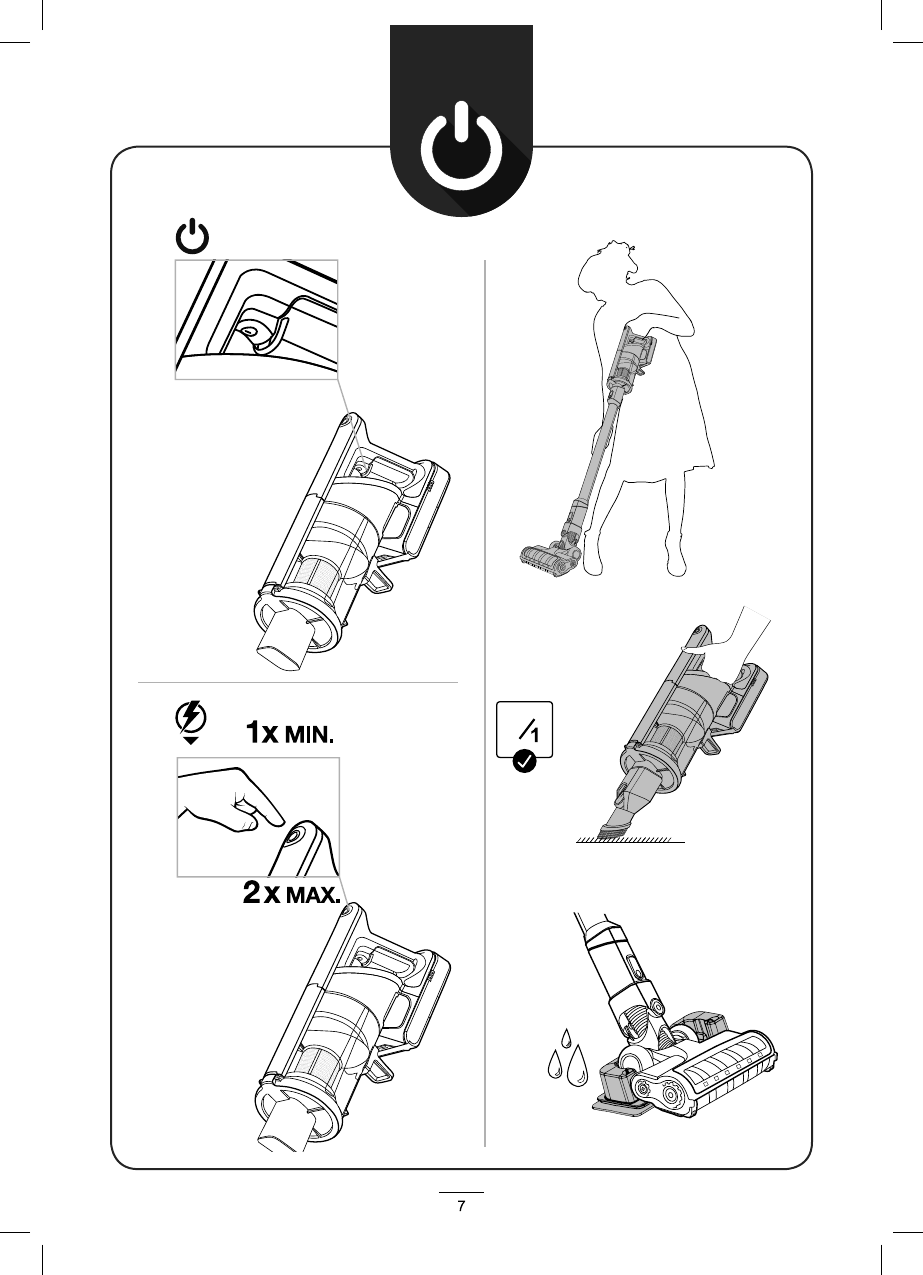 1x MIN.

2x MAX.

1

7